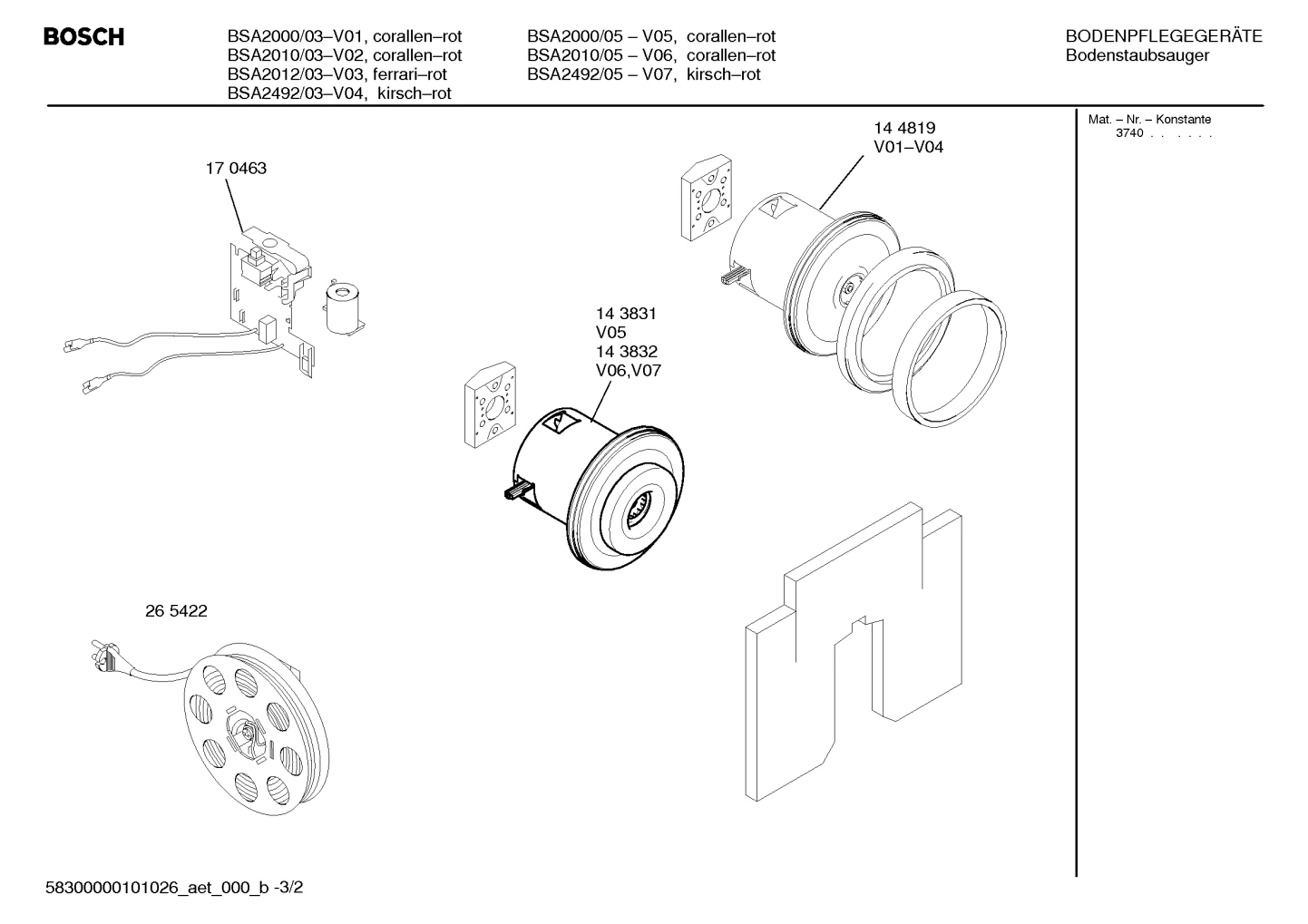 BOSCH

BSA2000/03–V01, corallen–rot
BSA2010/03–V02, corallen–rot
BSA2012/03–V03, ferrari–rot
BSA2492/03–V04, kirsch–rot

BSA2000/05 – V05, corallen–rot
BSA2010/05 – V06, corallen–rot
BSA2492/05 – V07, kirsch–rot

BODENPFLEGEGERÄTE
Bodenstaubsauger

Mat. – Nr. – Konstante
3740 . . . . . .

17 0463

14 4819
V01–V04

14 3831
V05
14 3832
V06,V07

26 5422

58300000101026_aet_000_b -3/2