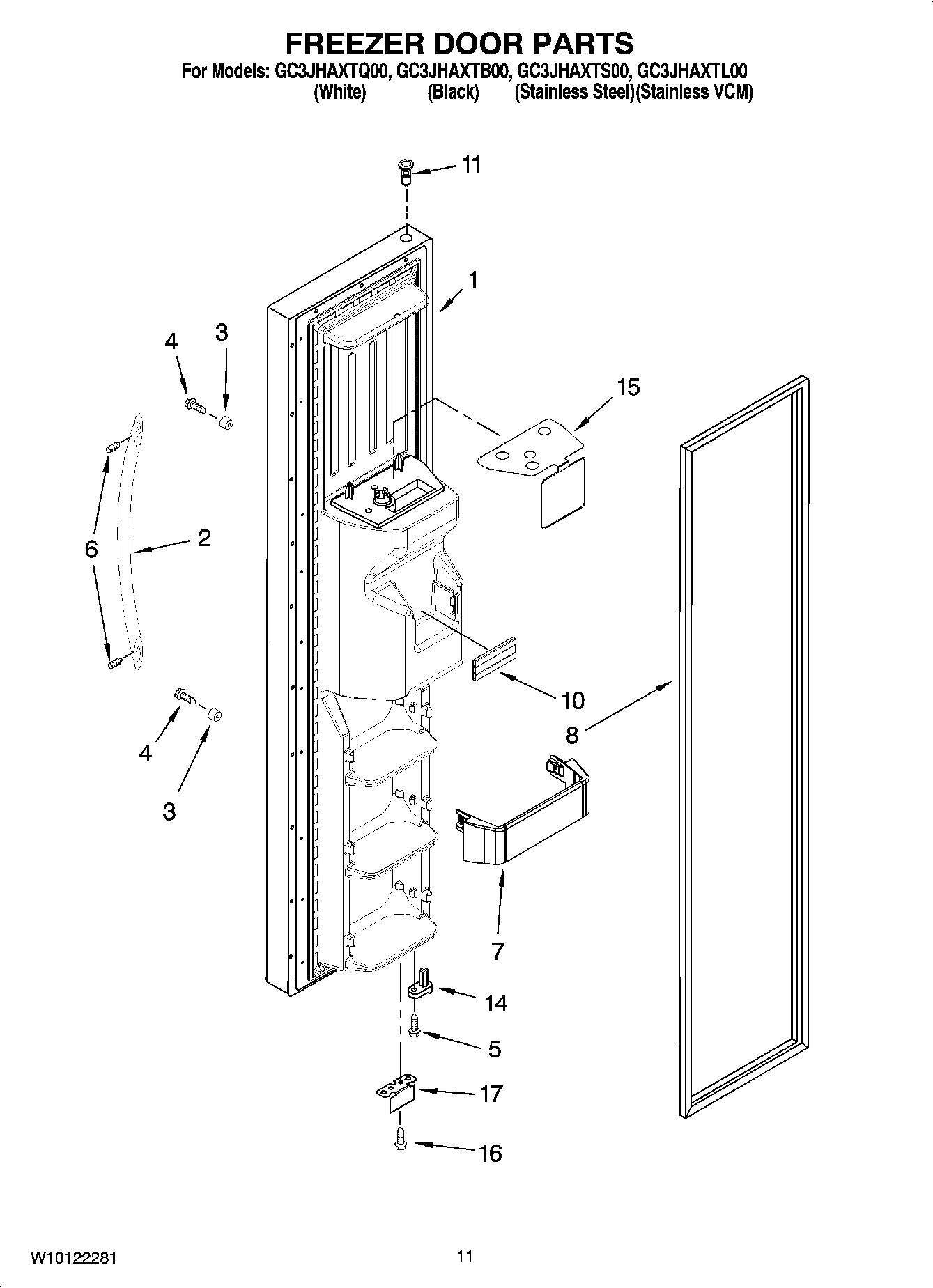 FREEZER DOOR PARTS

For Models: GC3JHAXTQ00, GC3JHAXTB00, GC3JHAXTS00, GC3JHAXTL00
(White) (Black) (Stainless Steel)(Stainless VCM)

11

1

4

3

15

6

2

10

8

4

3

7

14

5

17

16

W10122281

11