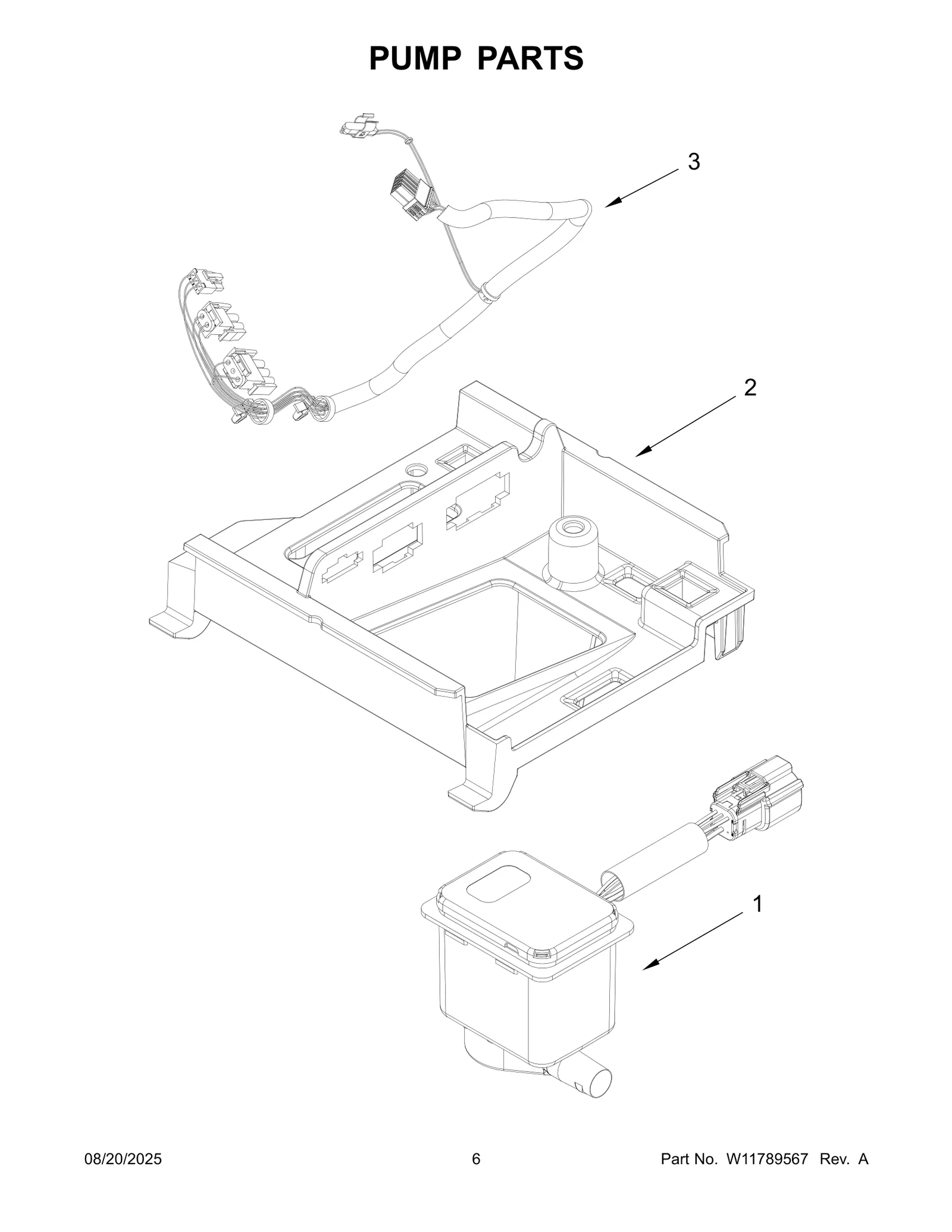 PUMP PARTS

3

2

1

08/20/2025

6

Part No. W11789567 Rev. A