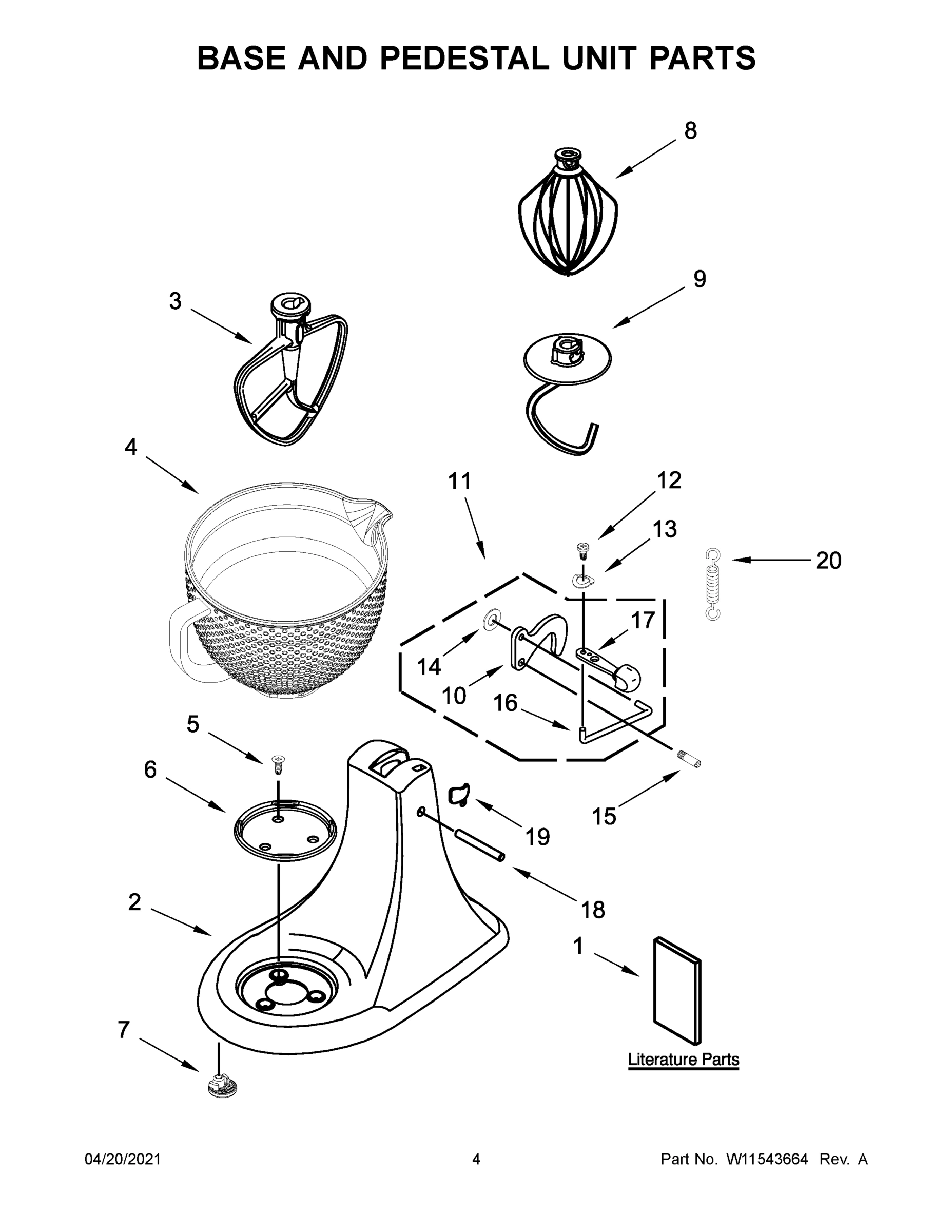 BASE AND PEDESTAL UNIT PARTS

8

3

9

4

11

12

13

20

17

14

10

16

5

6

15

19

18

2

1

7

Literature Parts

04/20/2021

4

Part No. W11543664 Rev. A