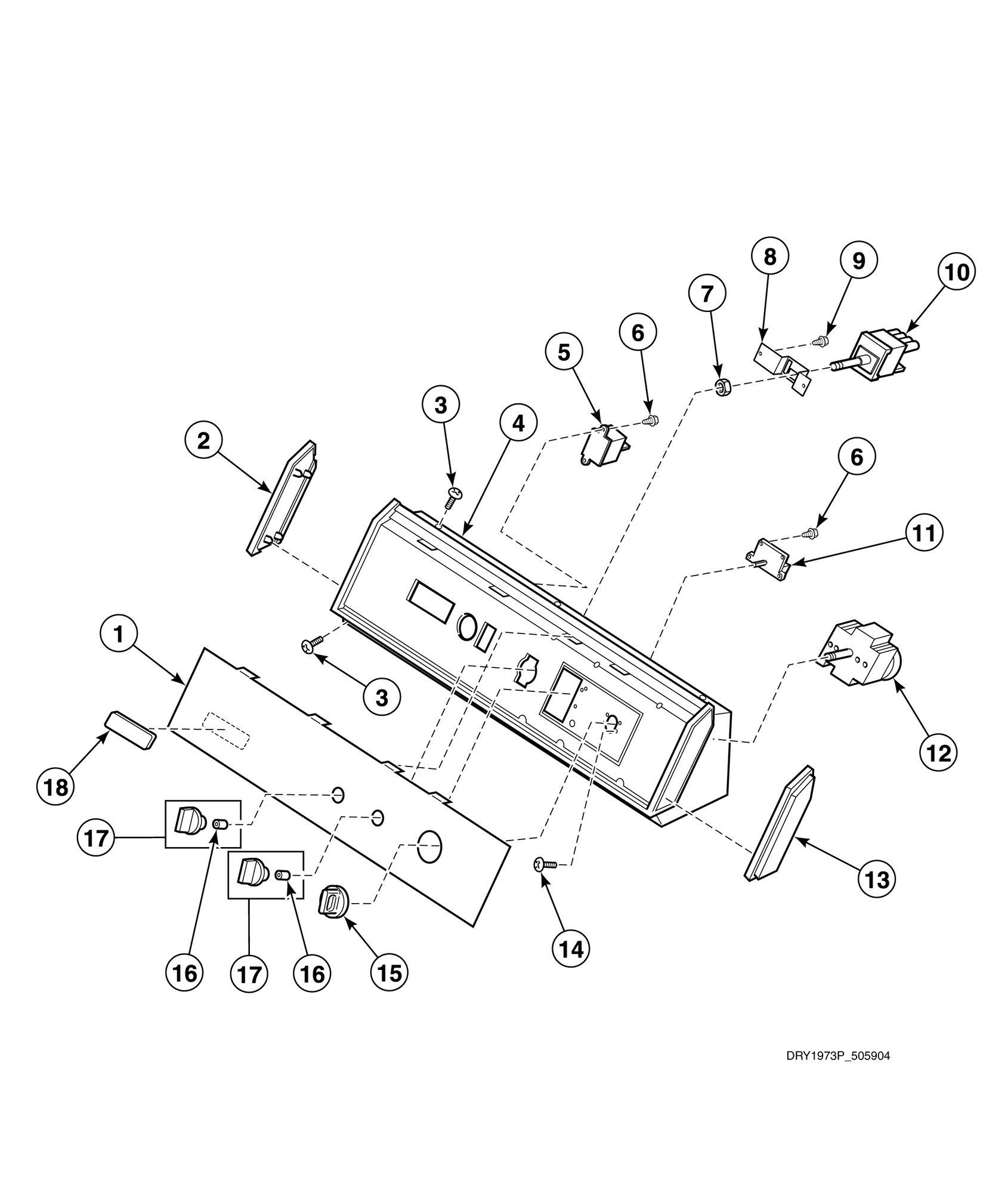 8
9
10
7
6
5
3
4
2
6
11
1
3
12
18
17
13
14
16
17
16
15

DRY1973P_505904