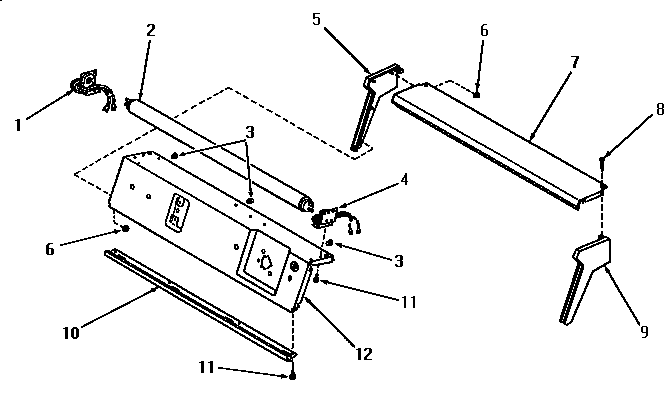 2
5
6
7
1
3
8
4
6
3
11
10
12
9
11