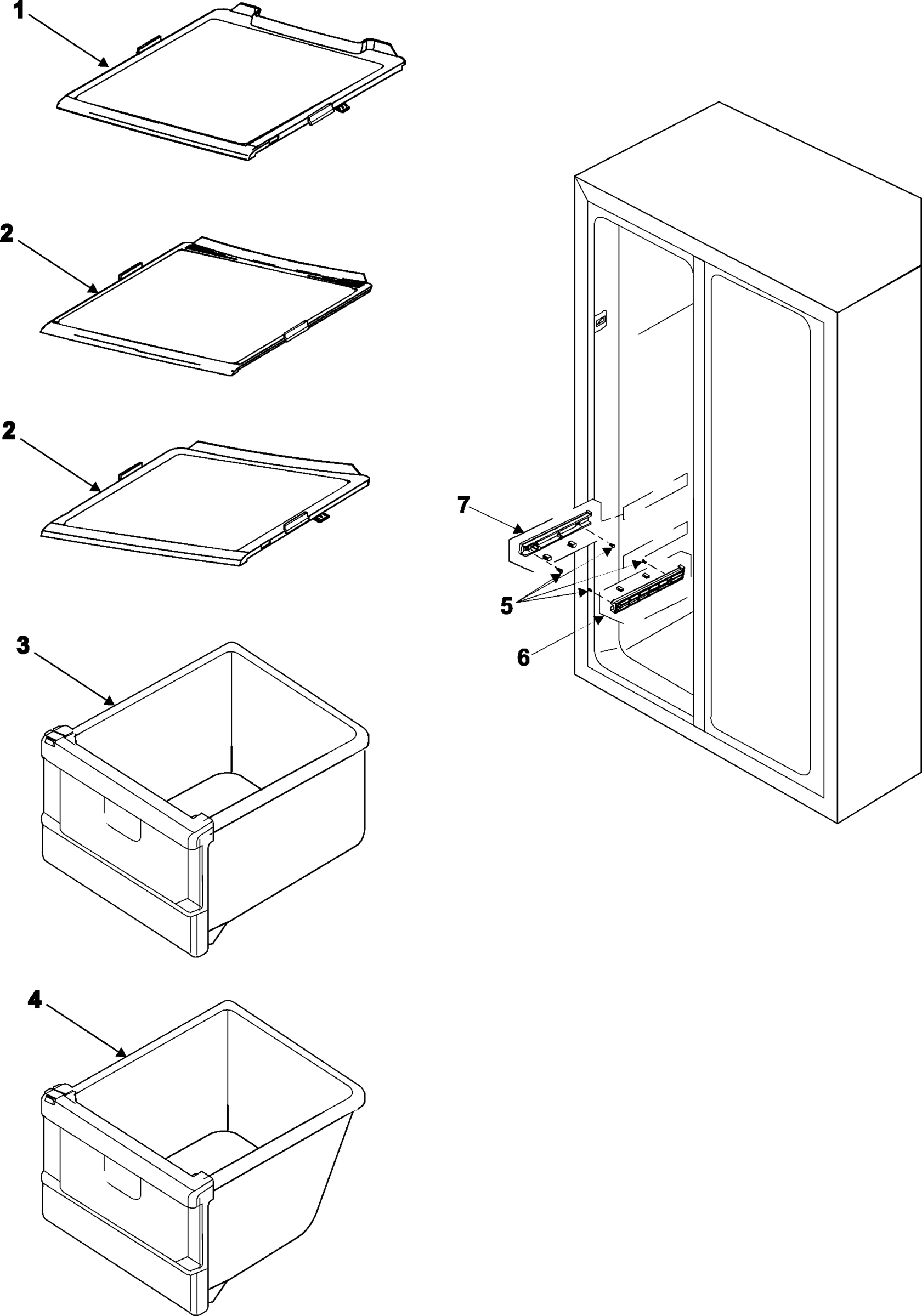 1

2

2

3

4

7

5

6