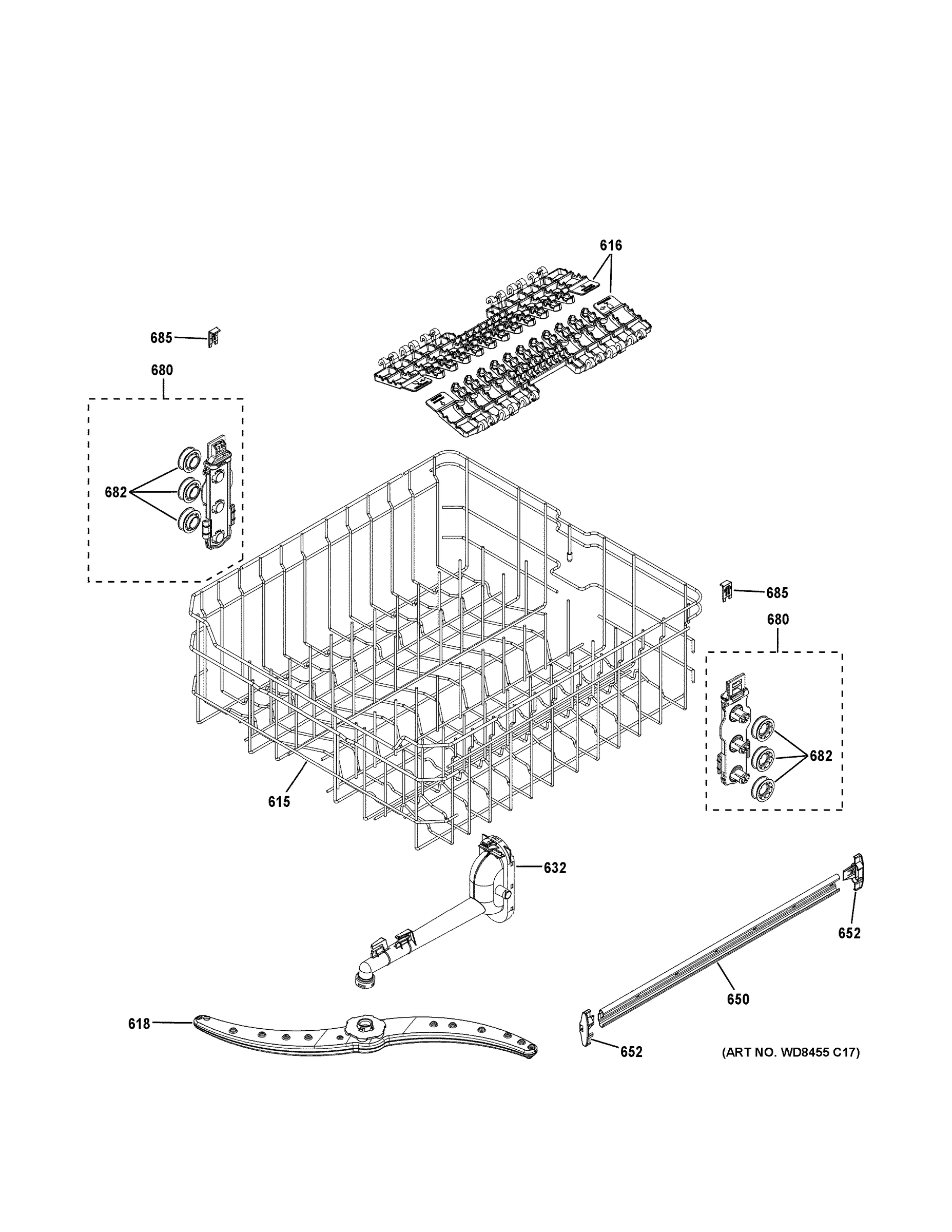 616

685

680

682

685

680

682

615

632

652

650

618

652

(ART NO. WD8455 C17)