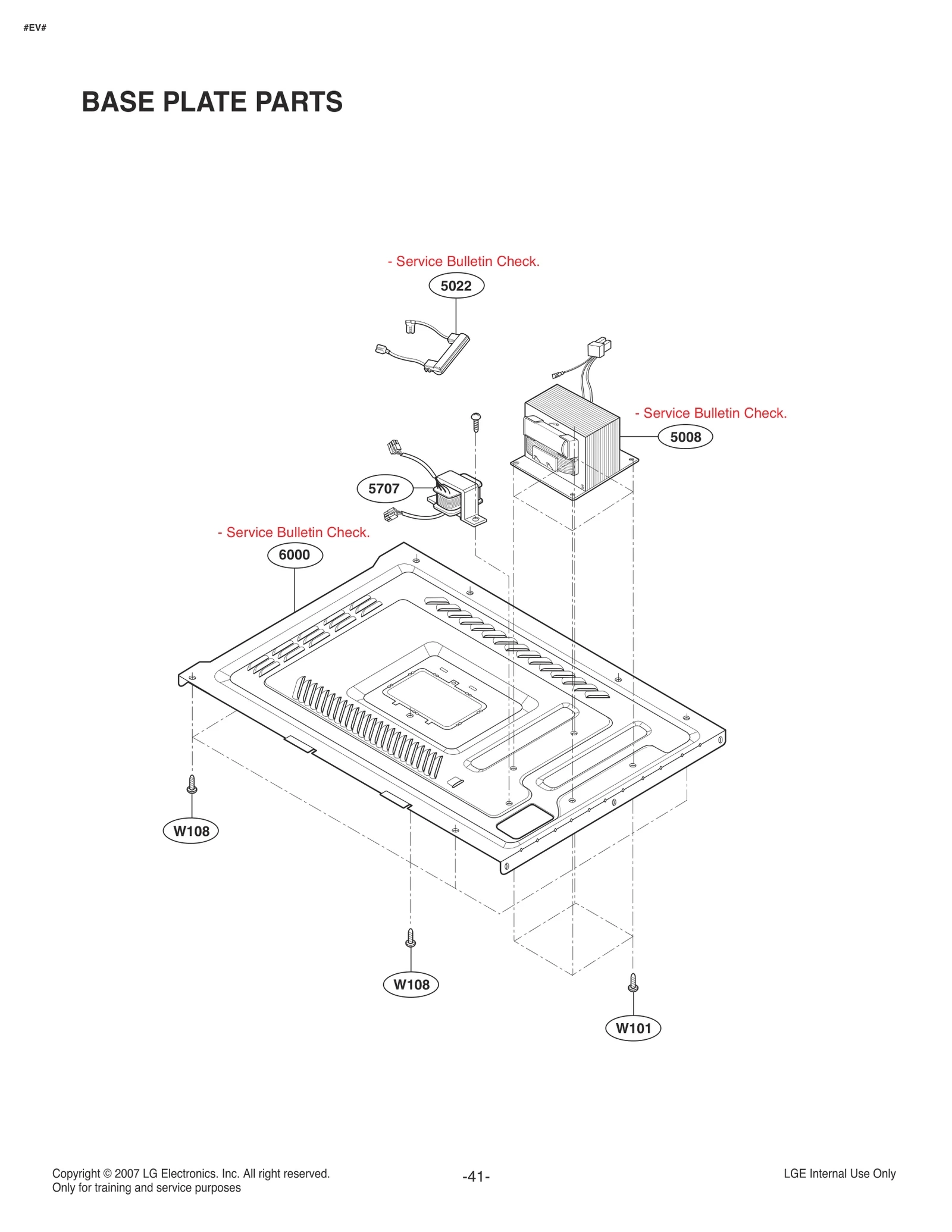 #EV#

BASE PLATE PARTS

- Service Bulletin Check.
5022

- Service Bulletin Check.
5008

5707

- Service Bulletin Check.
6000

W108

W108

W101

Copyright © 2007 LG Electronics. Inc. All right reserved.
Only for training and service purposes

-41-

LGE Internal Use Only