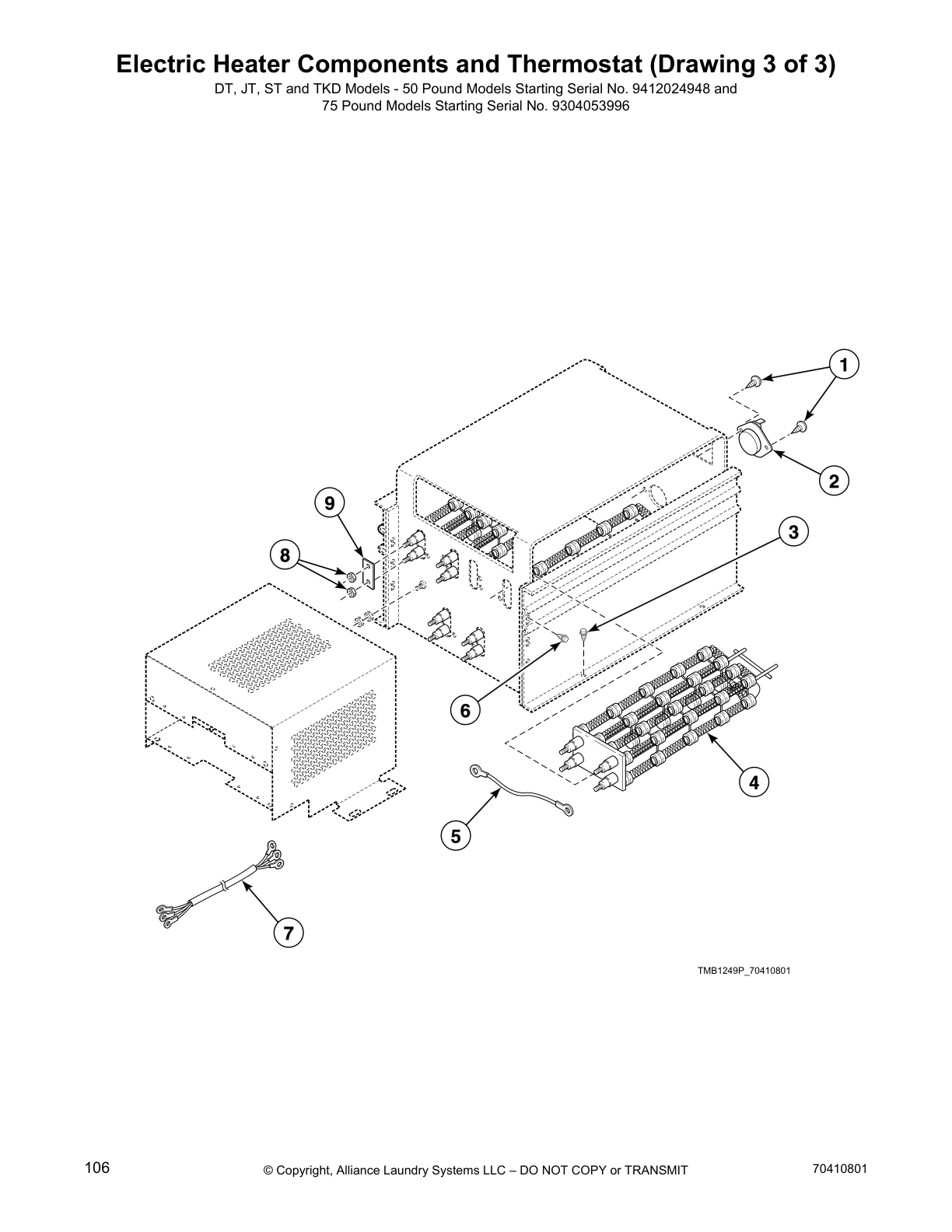 Electric Heater Components and Thermostat (Drawing 3 of 3)
DT, JT, ST and TKD Models - 50 Pound Models Starting Serial No. 9412024948 and 75 Pound Models Starting Serial No. 9304053996

1
2
9
3
8
6
4
5
7

TMB1249P_70410801

106
© Copyright, Alliance Laundry Systems LLC – DO NOT COPY or TRANSMIT
70410801