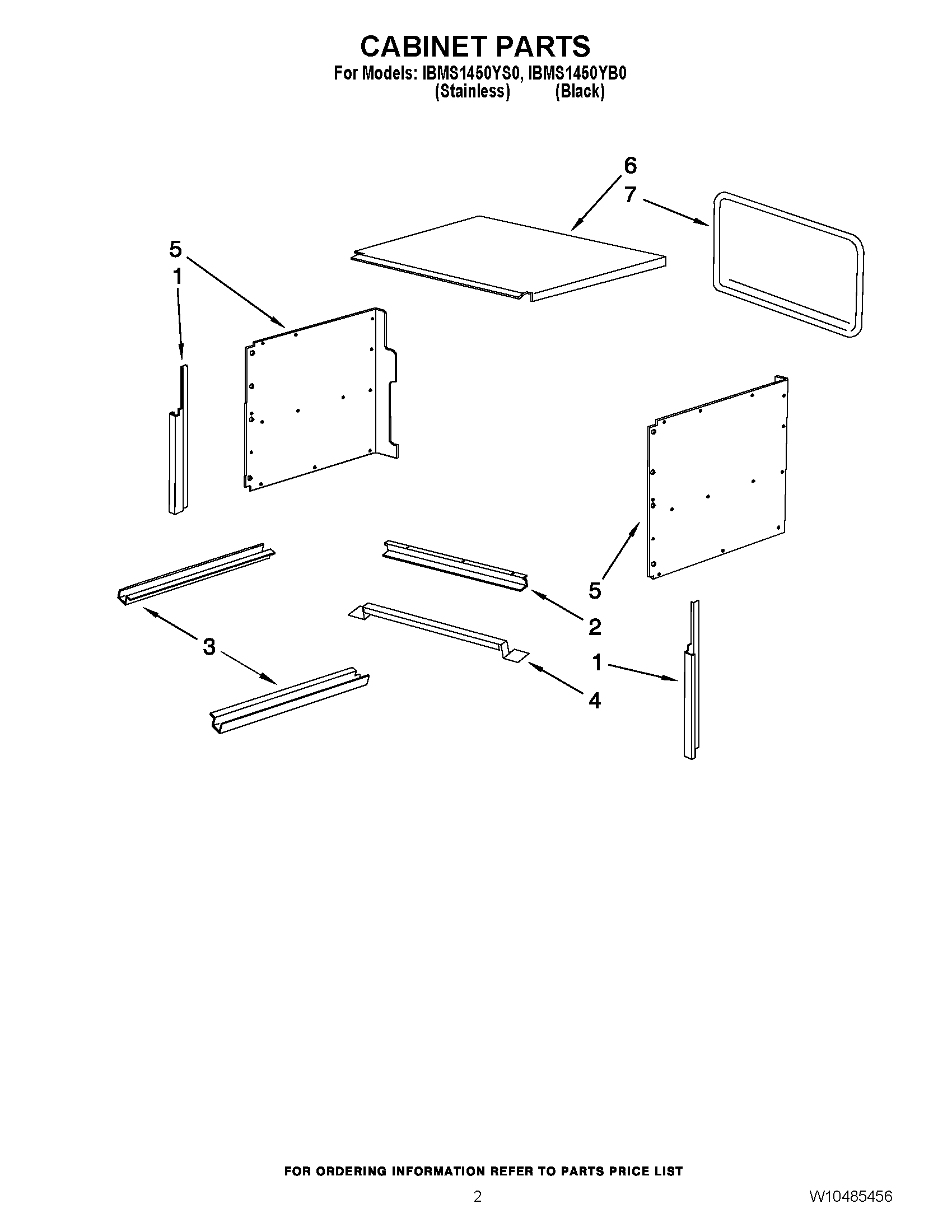 CABINET PARTS
For Models: IBMS1450YS0, IBMS1450YB0
(Stainless) (Black)

6
7
5
1
5
2
3
1
4

FOR ORDERING INFORMATION REFER TO PARTS PRICE LIST

2

W10485456