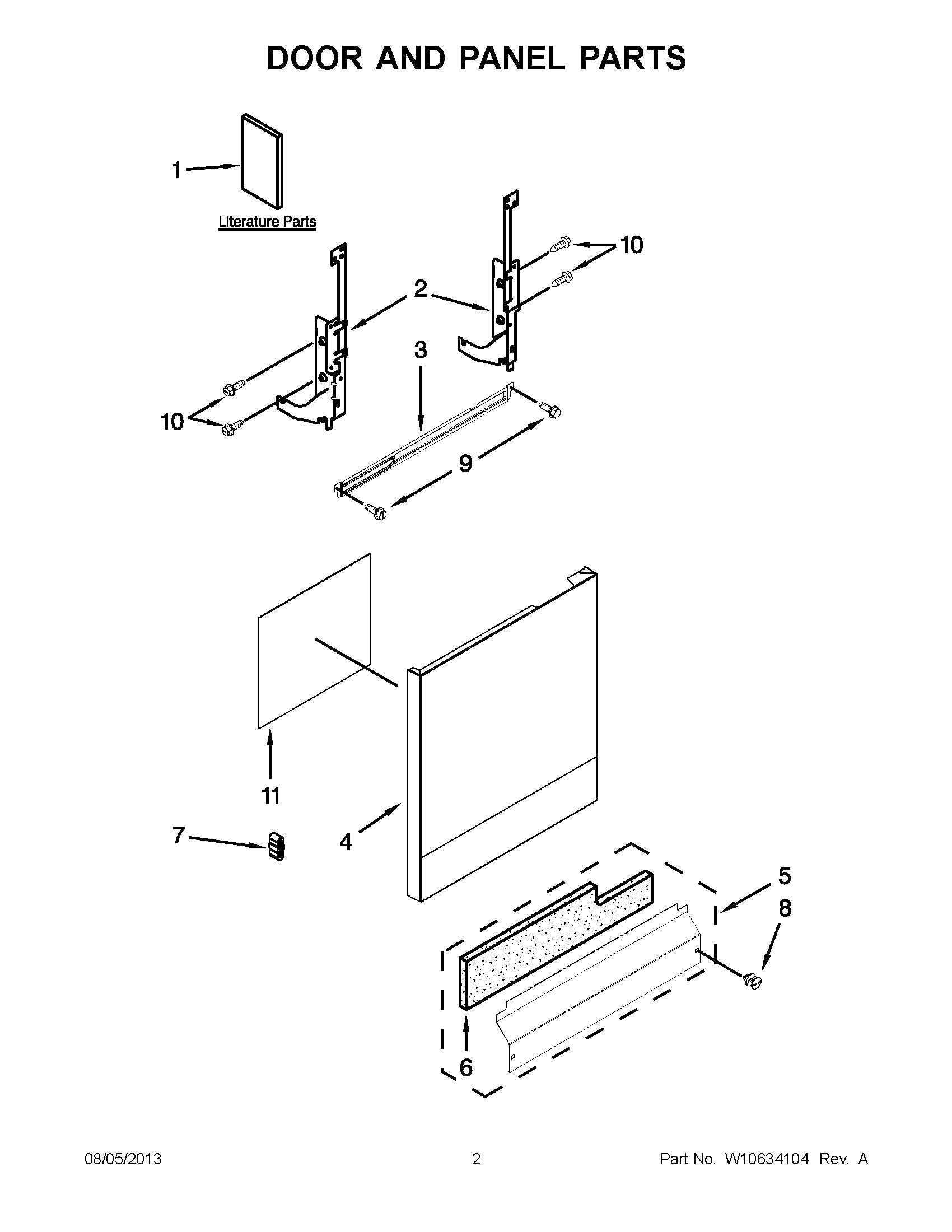 DOOR AND PANEL PARTS

1

Literature Parts

10

2

3

10

9

11

7

4

5

8

6

08/05/2013 2 Part No. W10634104 Rev. A