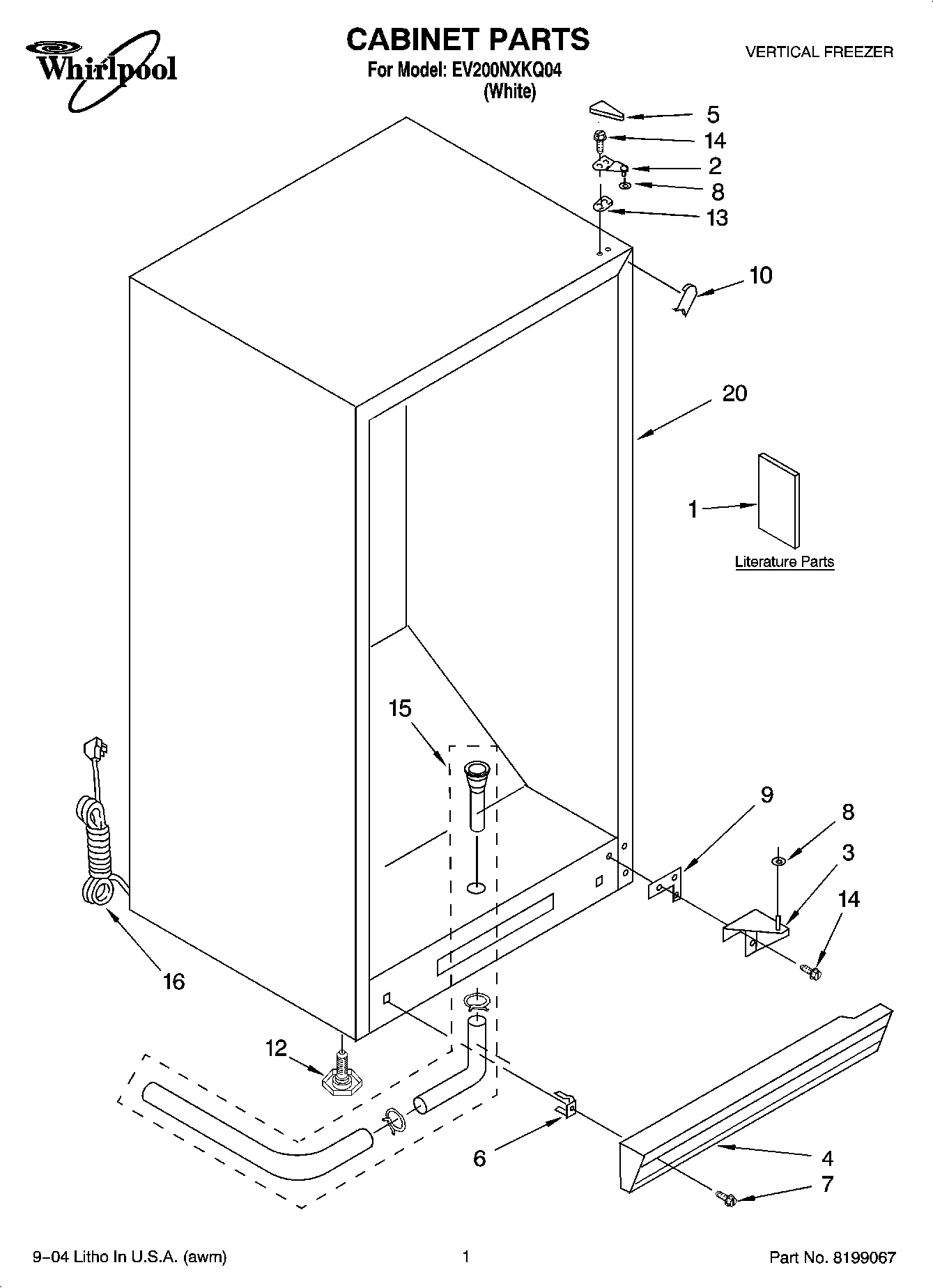 Whirlpool

CABINET PARTS
For Model: EV200NXKQ04
(White)

VERTICAL FREEZER

5
14
2
8
13
10
20
1
Literature Parts
15
9
8
3
14
16
12
6
4
7

9–04 Litho In U.S.A. (awm)

1

Part No. 8199067