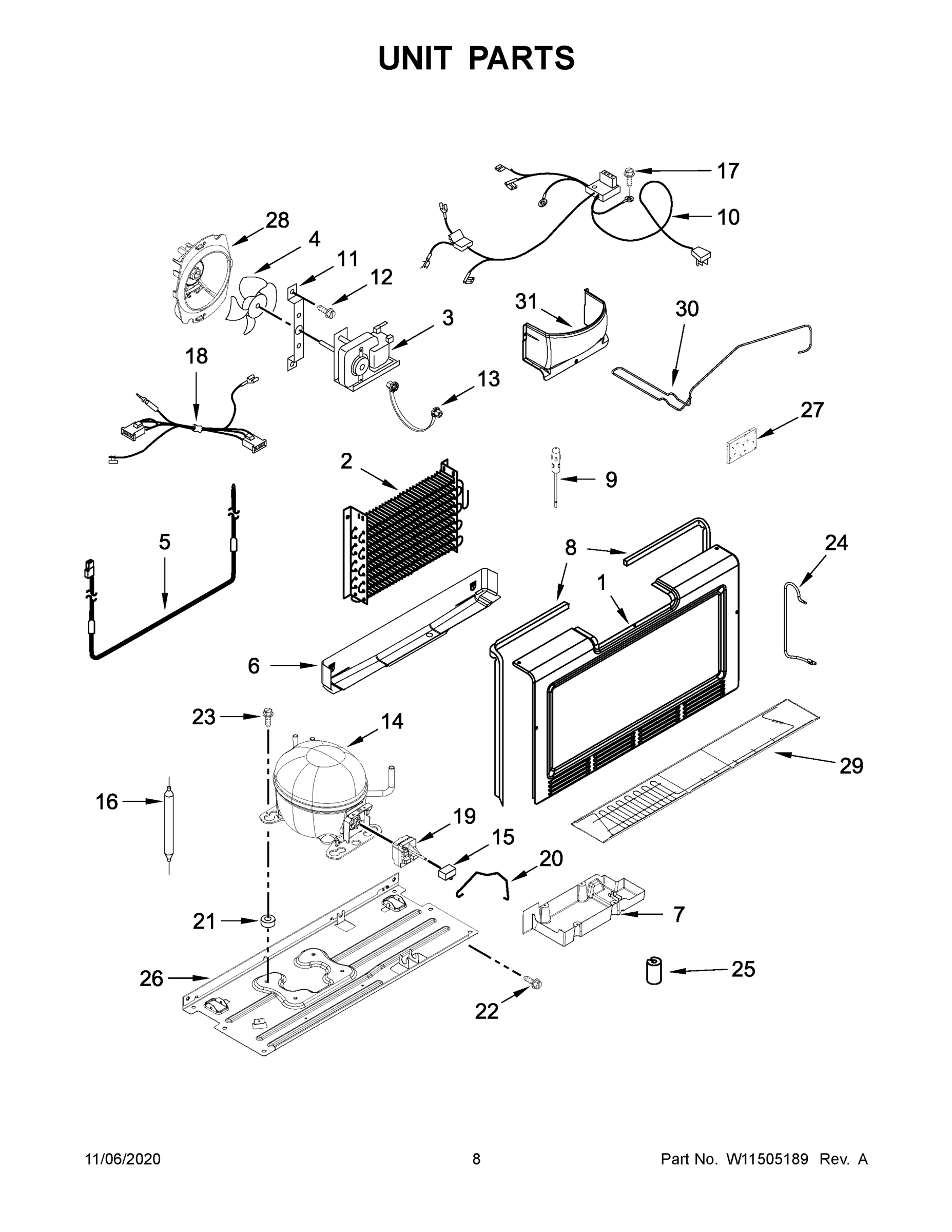 UNIT PARTS

17
10
28
4
11
12
3
31
30
18
13
27
2
9
5
8
24
1
6
23
14
29
16
19
15
20
21
7
26
25
22

11/06/2020
8
Part No. W11505189 Rev. A