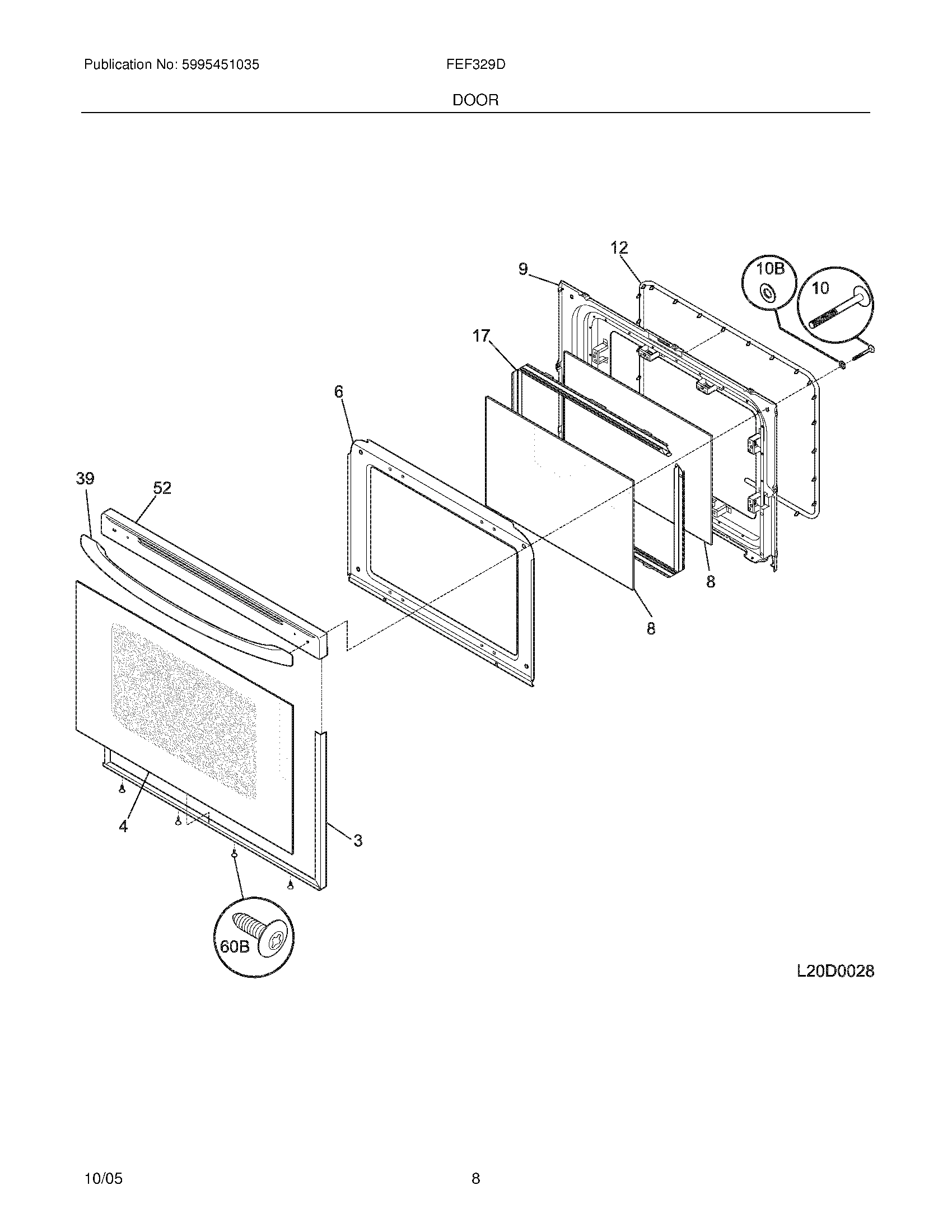 Publication No: 5995451035

FEF329D

DOOR

12

9

10B

10

17

6

39

52

8

8

4

3

60B

L20D0028

10/05

8