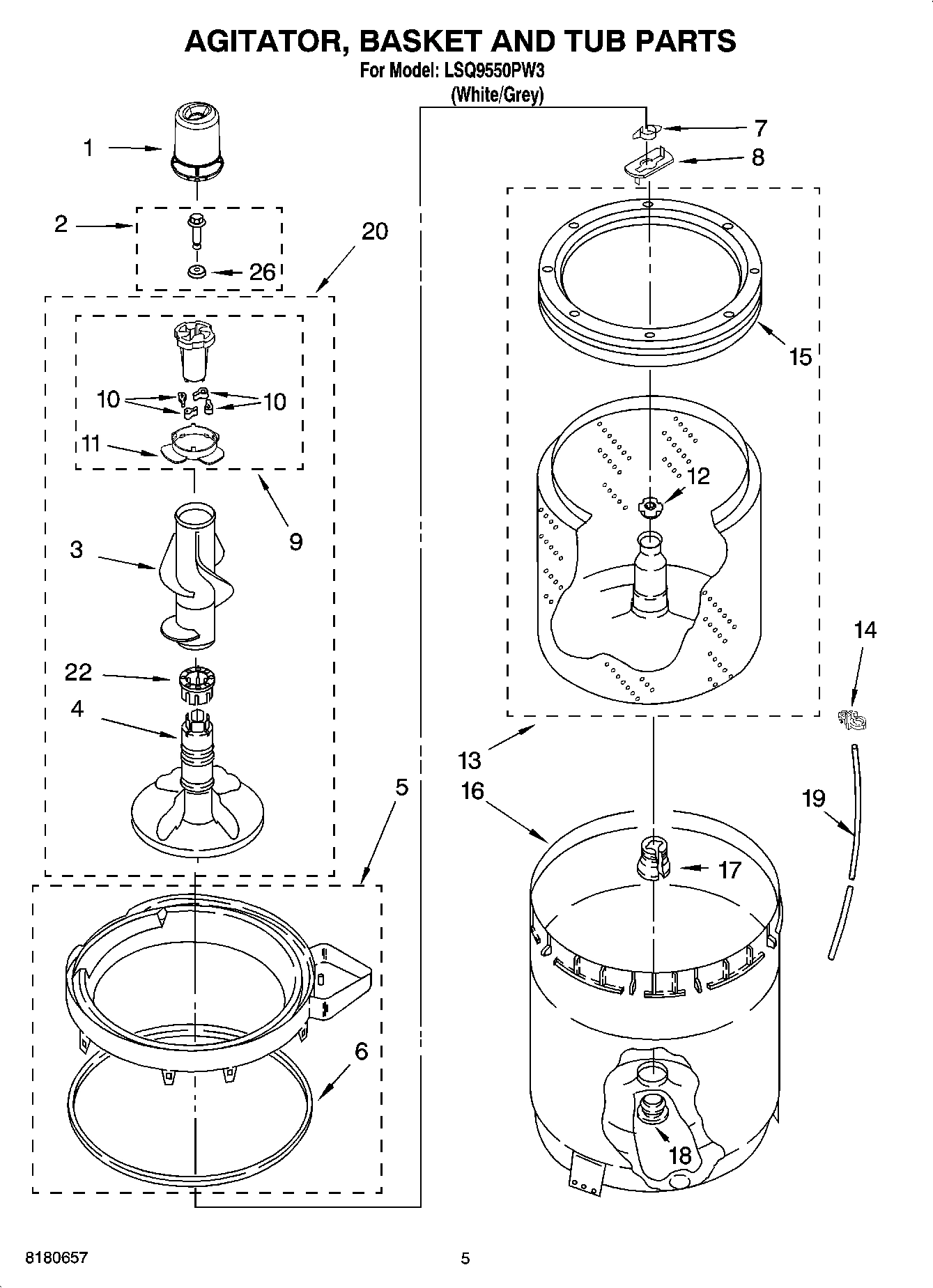 AGITATOR, BASKET AND TUB PARTS
For Model: LSQ9550PW3
(White/Grey)

1
2
26
20
10
10
11
9
3
22
4
5
6
7
8
15
12
14
13
16
19
17
18

8180657

5