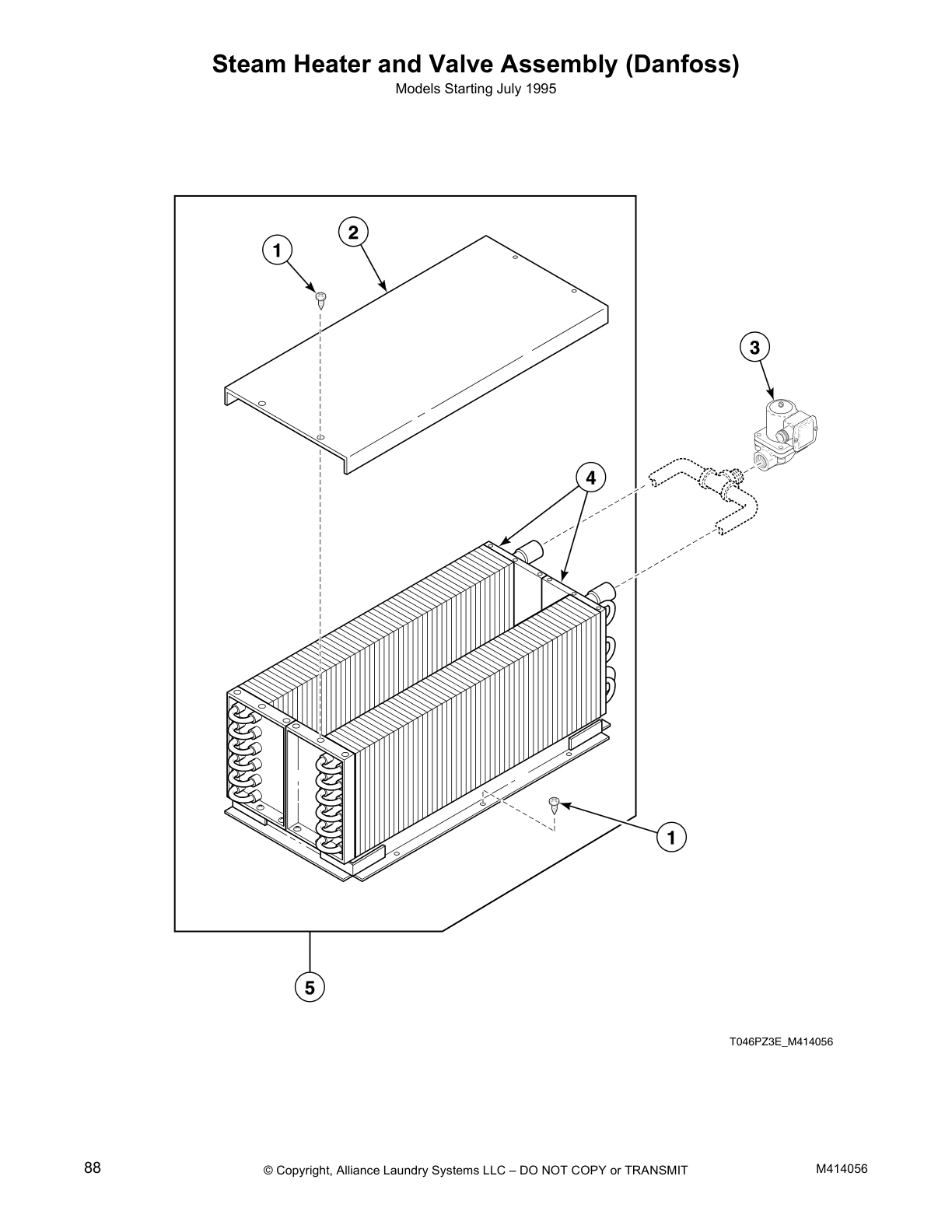 Steam Heater and Valve Assembly (Danfoss)
Models Starting July 1995

1
2
3
4
1
5

T046PZ3E_M414056

88 © Copyright, Alliance Laundry Systems LLC – DO NOT COPY or TRANSMIT M414056