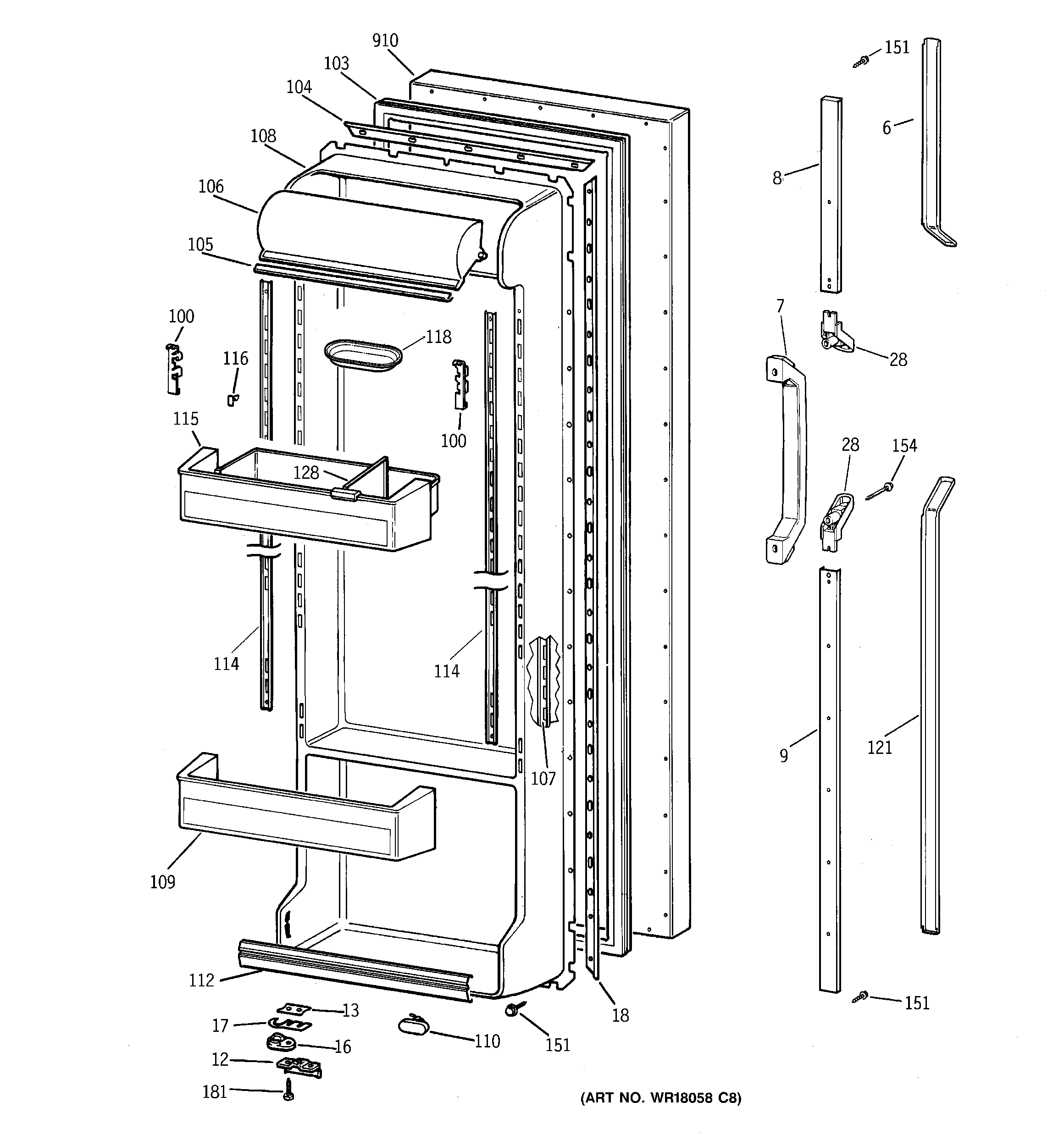 910
103
104
108
106
105
100
116
118
100
115
128
114
114
107
109
112
13
17
16
12
181
110
151
18
151
6
8
7
28
28
154
9
121
151
(ART NO. WR18058 C8)