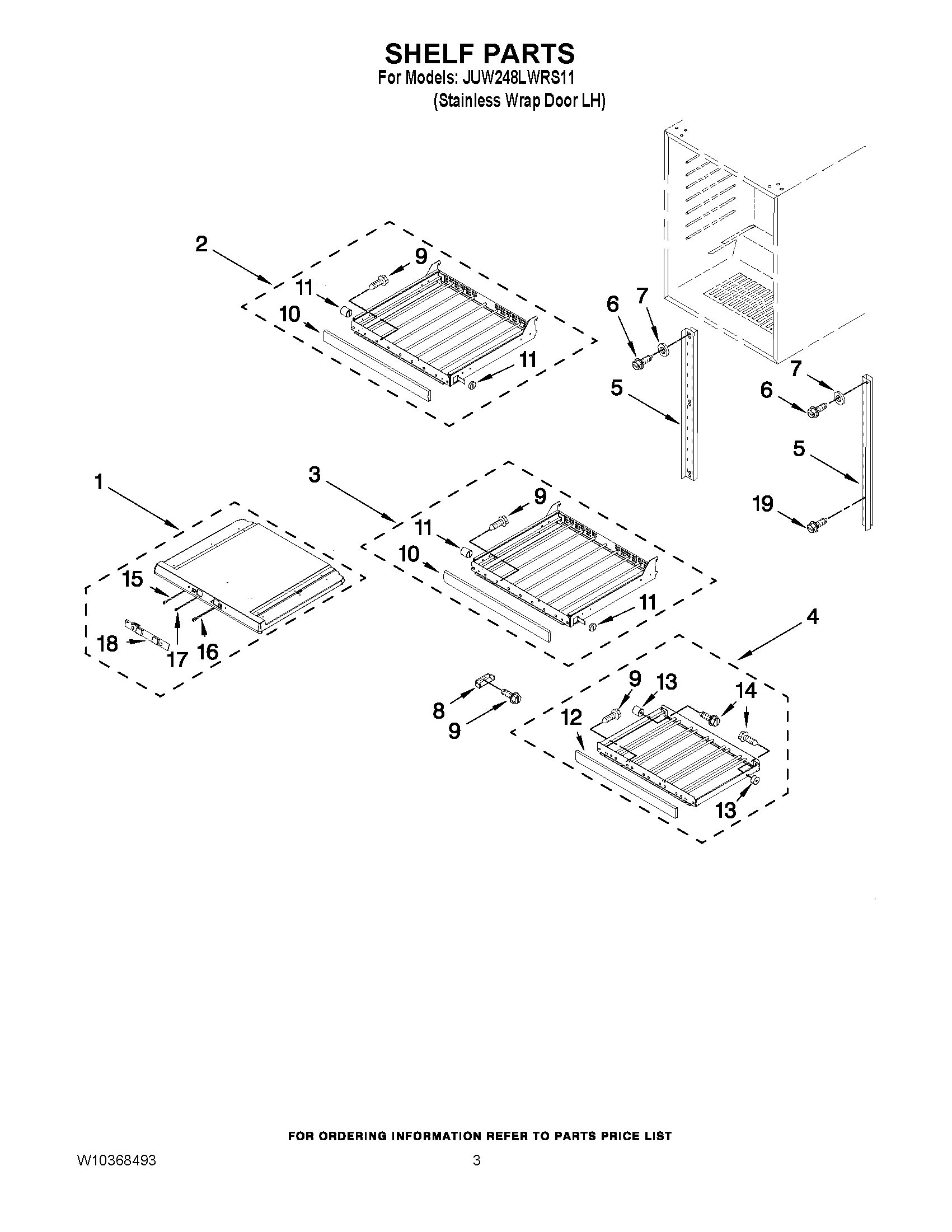 SHELF PARTS
For Models: JUW248LWRS11
(Stainless Wrap Door LH)

2
9
11
10
11
6
7
5
7
6
5
19
1
3
9
11
10
11
15
18
17
16
4
8
9
9
13
14
12
13

FOR ORDERING INFORMATION REFER TO PARTS PRICE LIST

W10368493
3