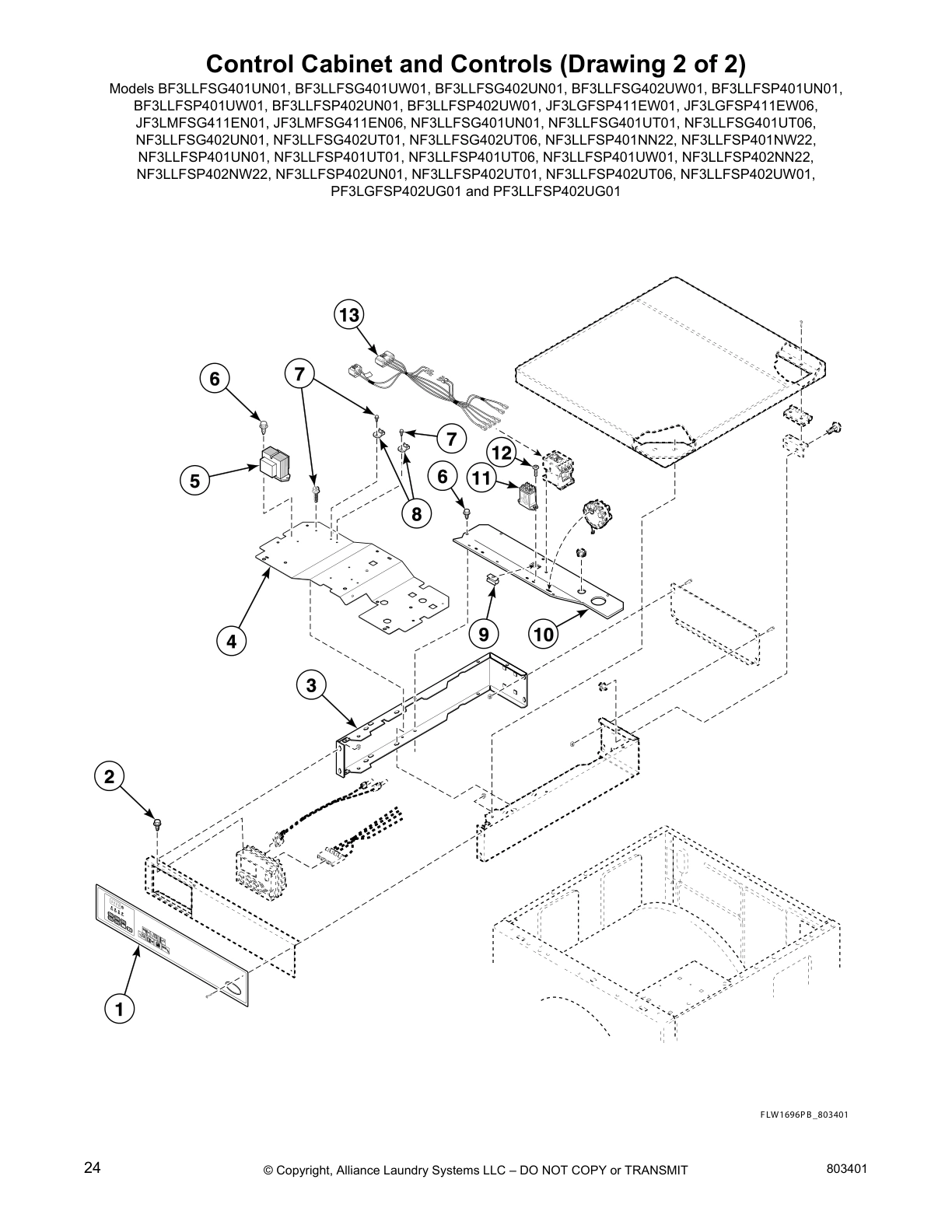 Control Cabinet and Controls (Drawing 2 of 2)

Models BF3LLFSG401UN01, BF3LLFSG401UW01, BF3LLFSG402UN01, BF3LLFSG402UW01, BF3LLFSP401UN01, BF3LLFSP401UW01, BF3LLFSP402UN01, BF3LLFSP402UW01, JF3LGFSP411EW01, JF3LGFSP411EW06, JF3LMFSG411EN01, JF3LMFSG411EN06, NF3LLFSG401UN01, NF3LLFSG401UT01, NF3LLFSG401UT06, NF3LLFSG402UN01, NF3LLFSG402UT01, NF3LLFSG402UT06, NF3LLFSP401NN22, NF3LLFSP401NW22, NF3LLFSP401UN01, NF3LLFSP401UT01, NF3LLFSP401UT06, NF3LLFSP401UW01, NF3LLFSP402NN22, NF3LLFSP402NW22, NF3LLFSP402UN01, NF3LLFSP402UT01, NF3LLFSP402UT06, NF3LLFSP402UW01, PF3LGFSP402UG01 and PF3LLFSP402UG01

13
6
7
7
12
5
6
11
8
4
9
10
3
2
1

FLW1696PB_803401

24
© Copyright, Alliance Laundry Systems LLC – DO NOT COPY or TRANSMIT
803401