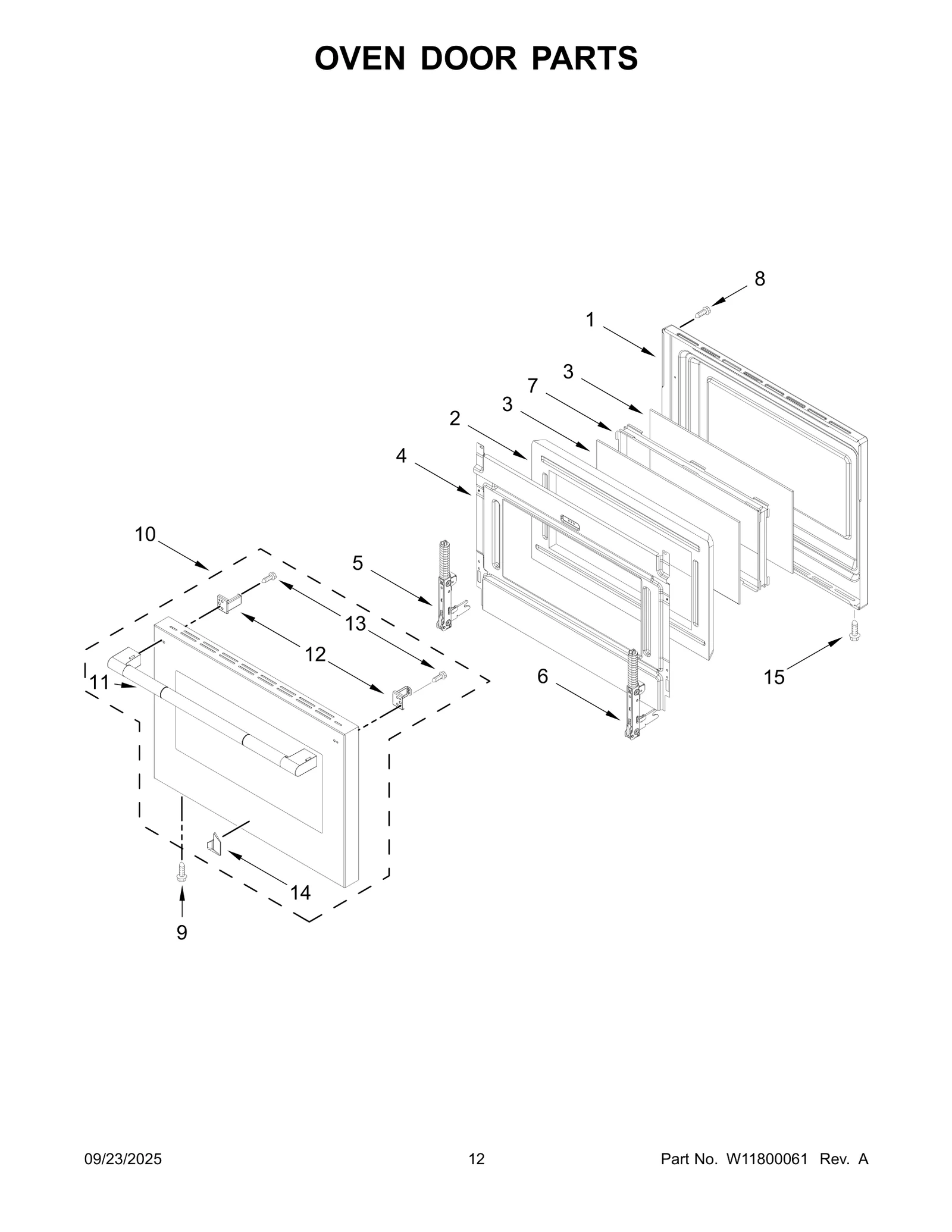 OVEN DOOR PARTS

8
1
3
7
3
2
4
10
5
13
12
11
6
15
14
9

09/23/2025
12
Part No. W11800061 Rev. A