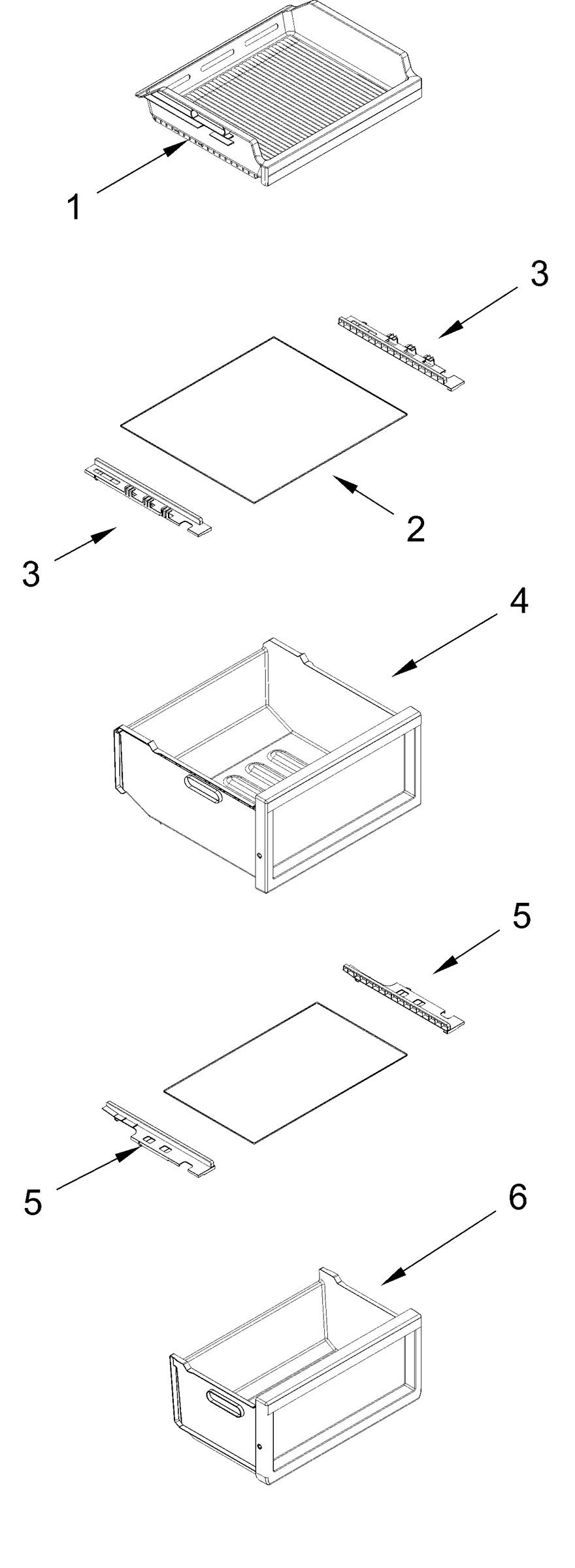 1

3

2

3

4

5

5

6