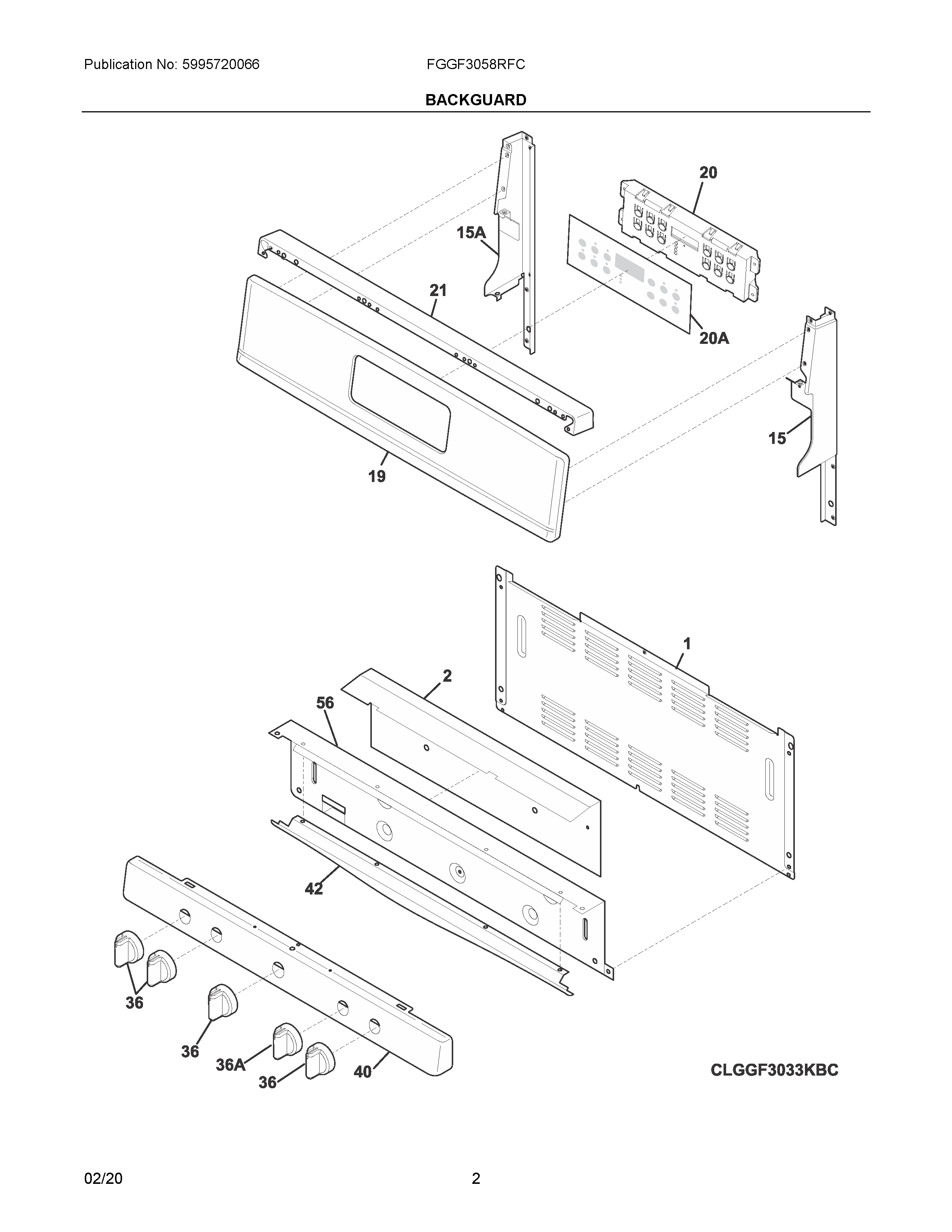 Publication No: 5995720066

FGGF3058RFC

BACKGUARD

20

15A

21

20A

15

19

1

2

56

42

36

36

36A

36

40

CLGGF3033KBC

02/20

2