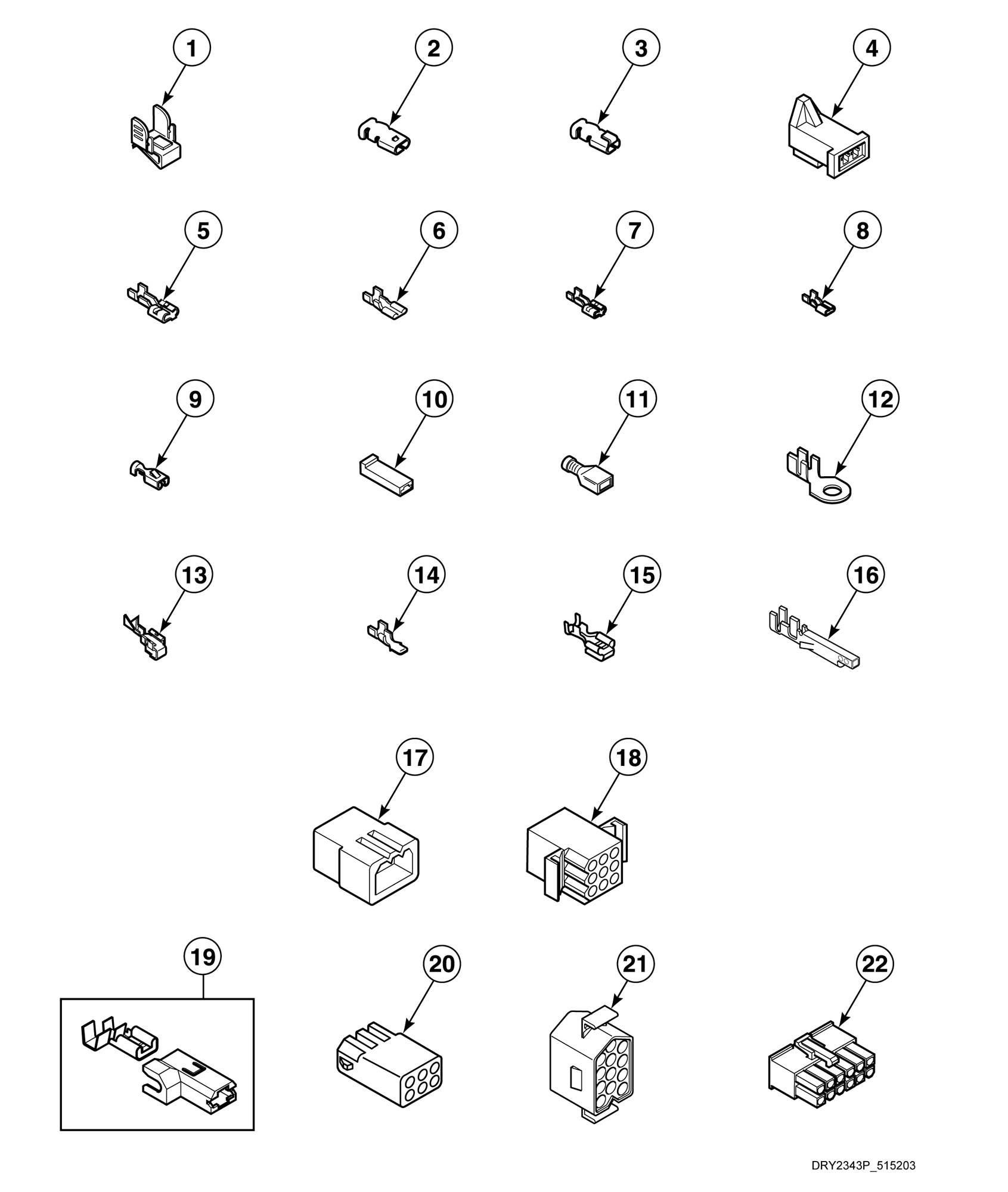 1
2
3
4
5
6
7
8
9
10
11
12
13
14
15
16
17
18
19
20
21
22
DRY2343P_515203