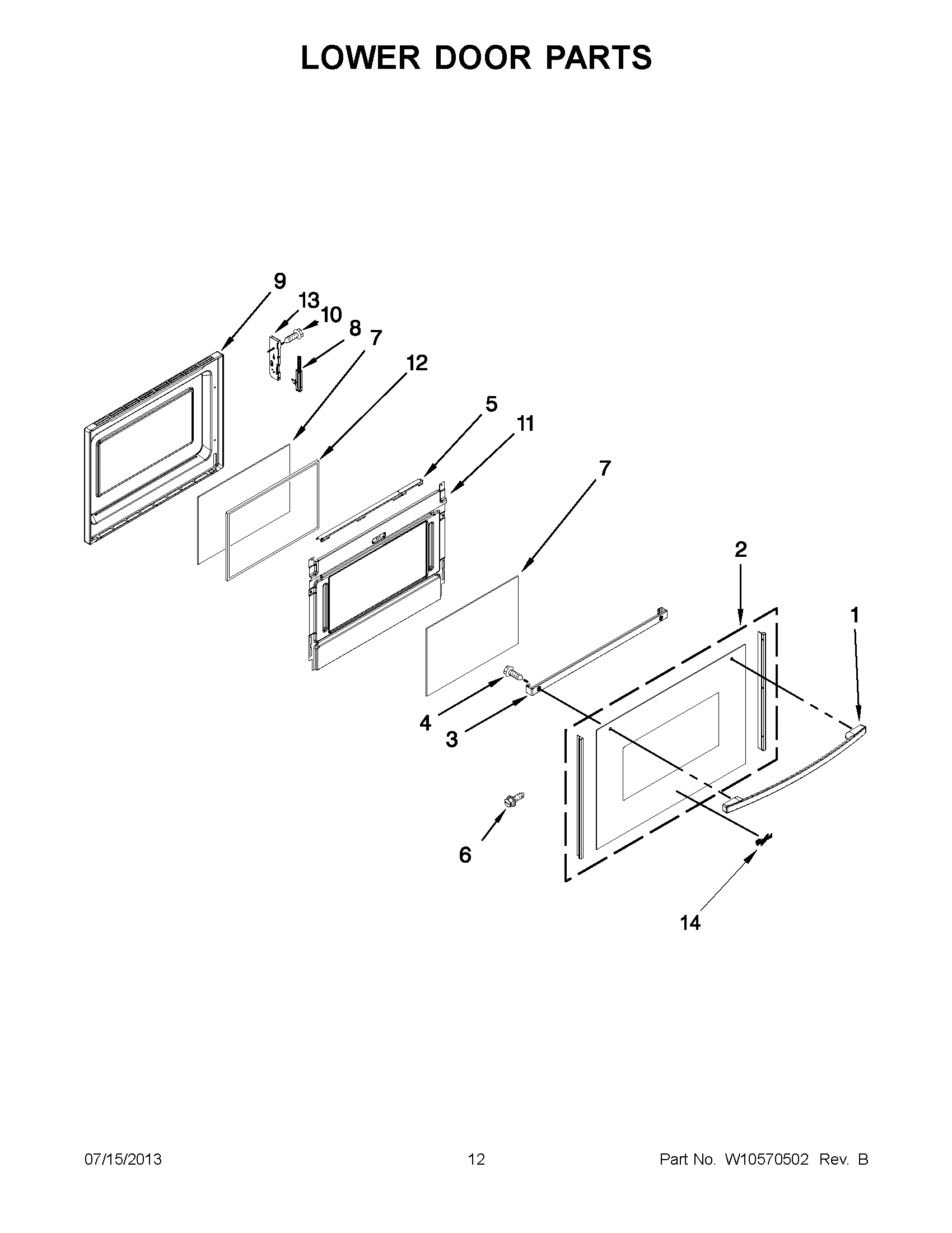 LOWER DOOR PARTS

9
13
10
8
7
12
5
11
7
2
1
4
3
6
14

07/15/2013
12
Part No. W10570502 Rev. B