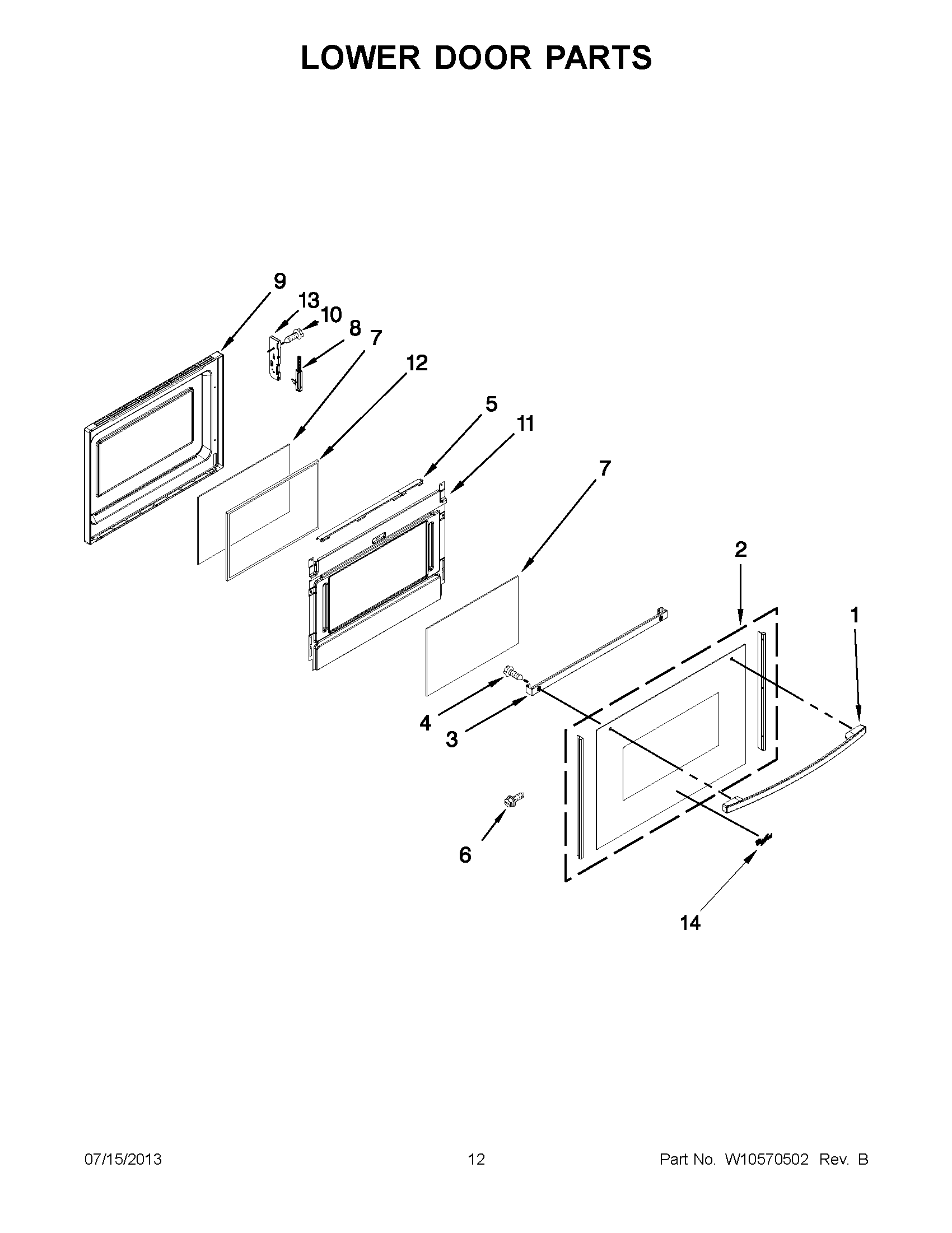 LOWER DOOR PARTS

9
13
10
8
7
12
5
11
7
2
1
4
3
6
14

07/15/2013
12
Part No. W10570502 Rev. B