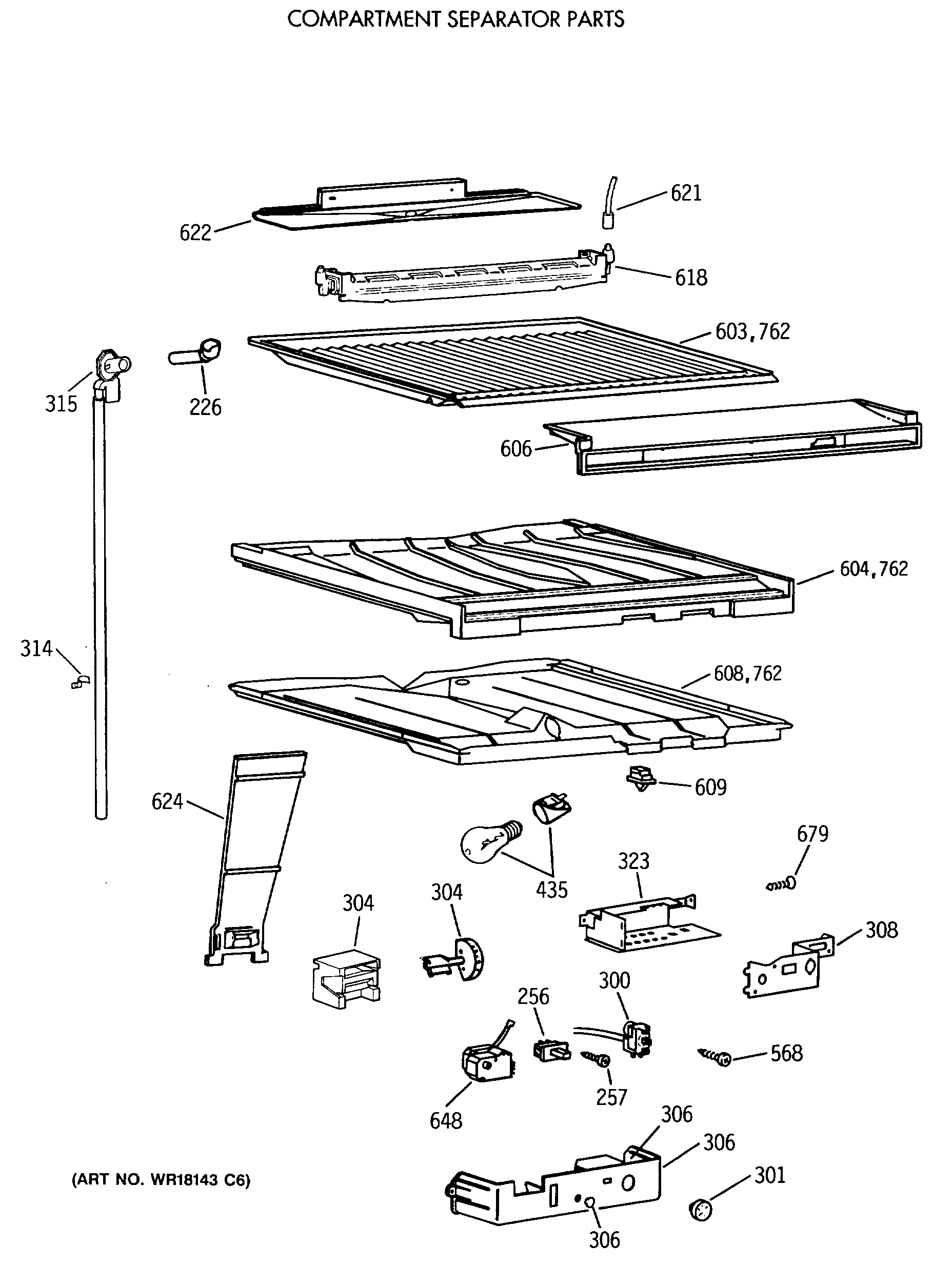 COMPARTMENT SEPARATOR PARTS

621
622
618
603,762
315
226
606
604,762
314
608,762
609
624
679
323
435
304
304
308
300
256
568
257
648
306
306
301
306

(ART NO. WR18143 C6)