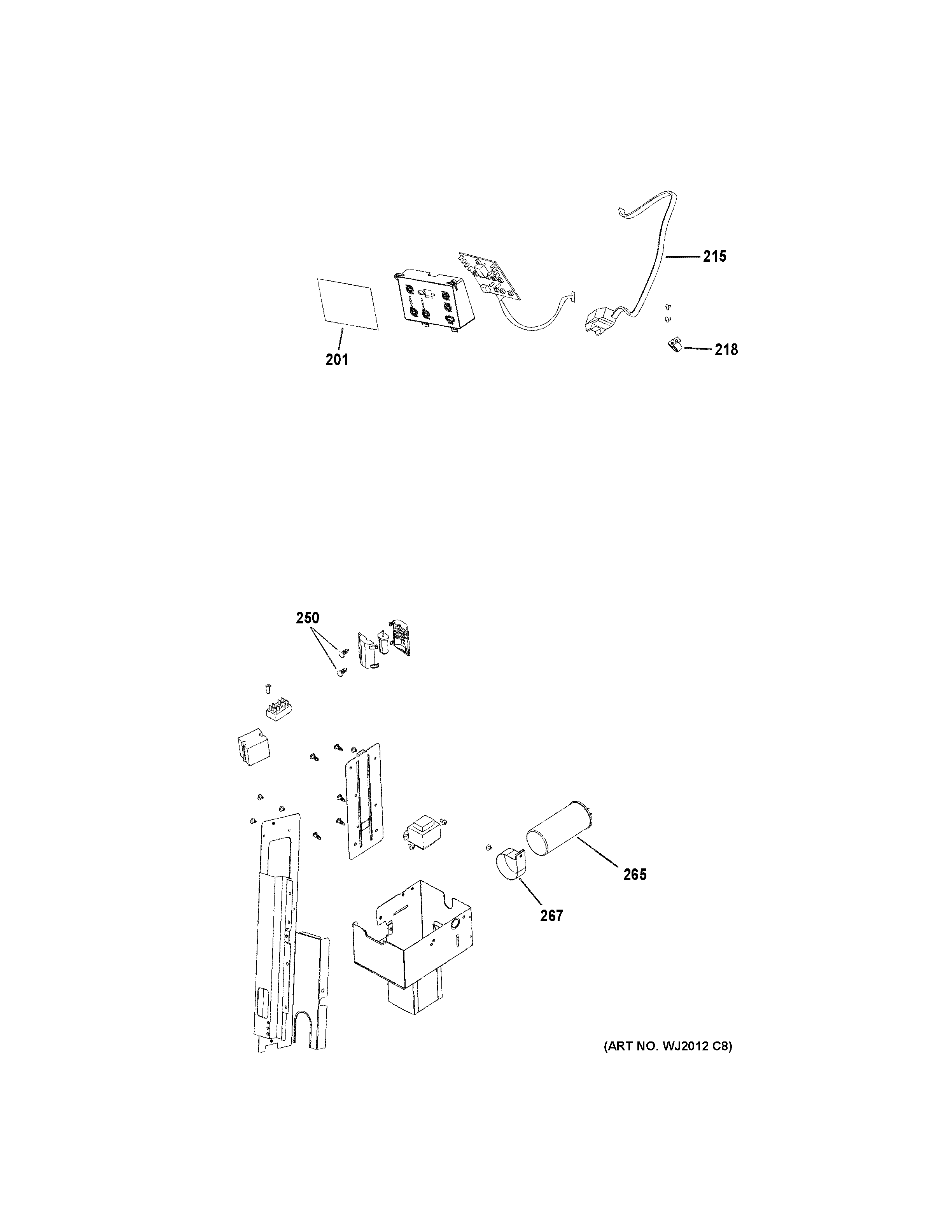 215

201

218

250

265

267

(ART NO. WJ2012 C8)