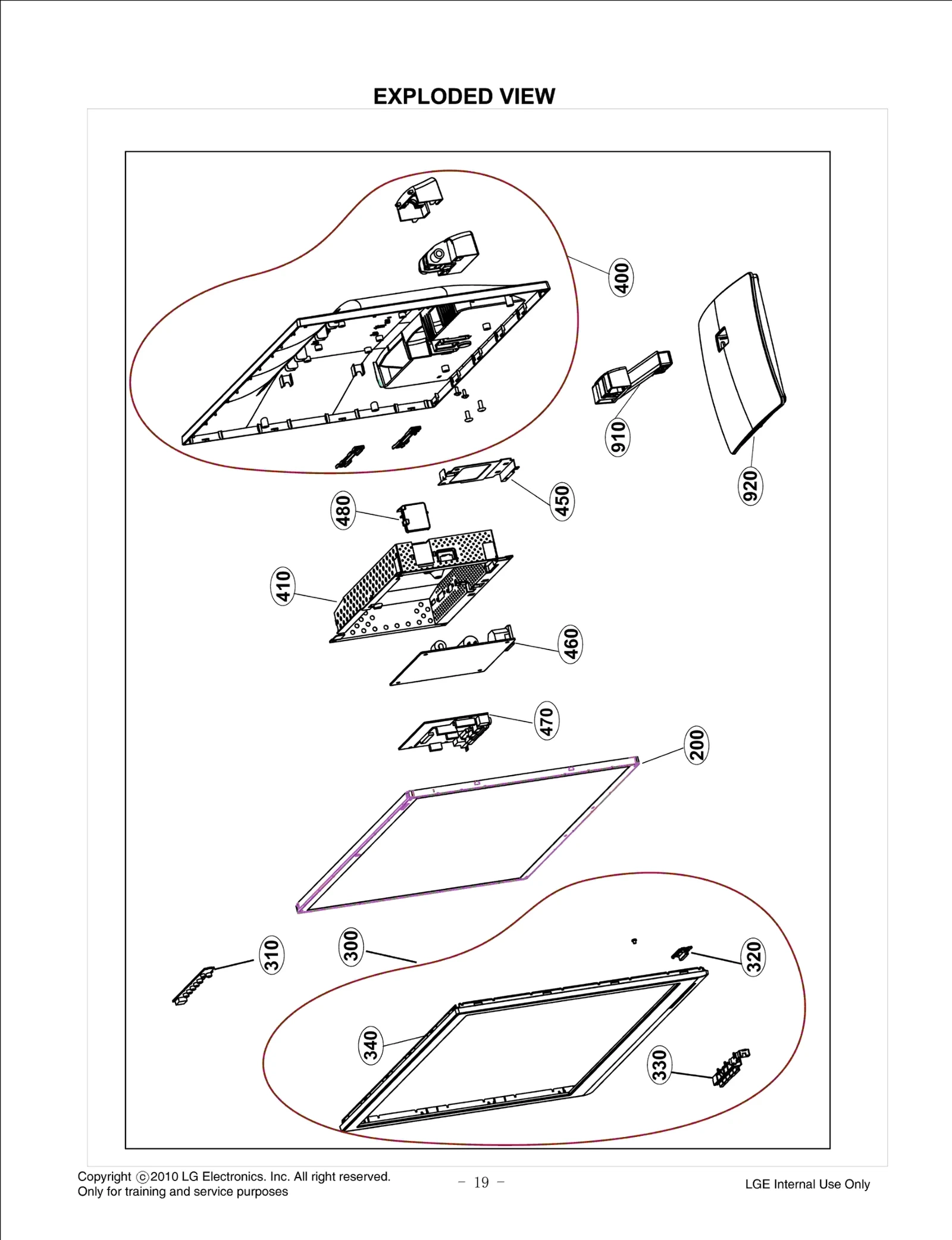 EXPLODED VIEW

400

910

920

450

480

410

460

470

200

310

300

320

340

330

Copyright ⓒ2010 LG Electronics. Inc. All right reserved.
Only for training and service purposes

- 19 -

LGE Internal Use Only