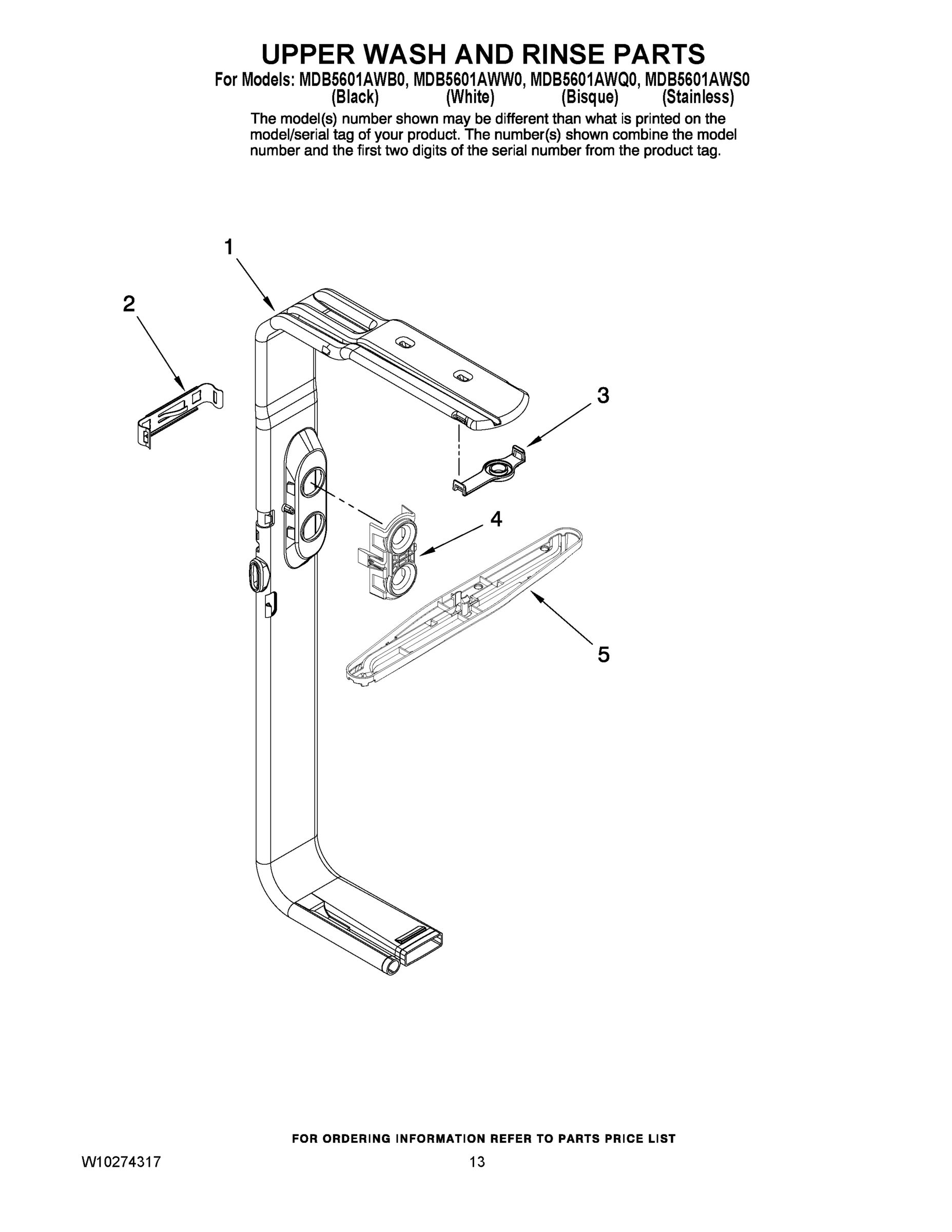 UPPER WASH AND RINSE PARTS

For Models: MDB5601AWB0, MDB5601AWW0, MDB5601AWQ0, MDB5601AWS0
(Black) (White) (Bisque) (Stainless)

The model(s) number shown may be different than what is printed on the model/serial tag of your product. The number(s) shown combine the model number and the first two digits of the serial number from the product tag.

1

2

3

4

5

FOR ORDERING INFORMATION REFER TO PARTS PRICE LIST

W10274317

13