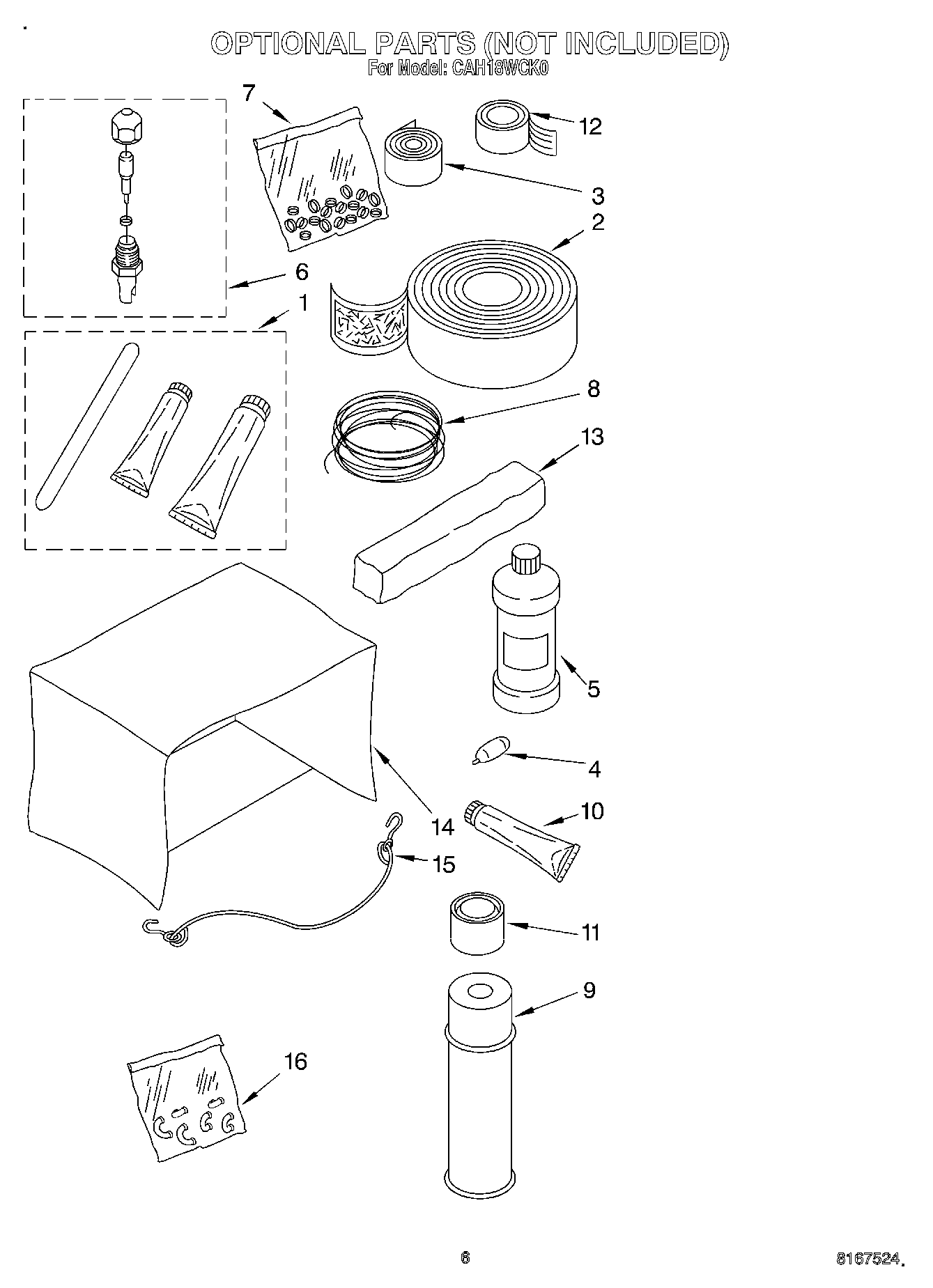 OPTIONAL PARTS (NOT INCLUDED)
For Model: CAH18WCK0

7
12
3
2
6
1
8
13
5
4
14
10
15
11
9
16

6

8167524