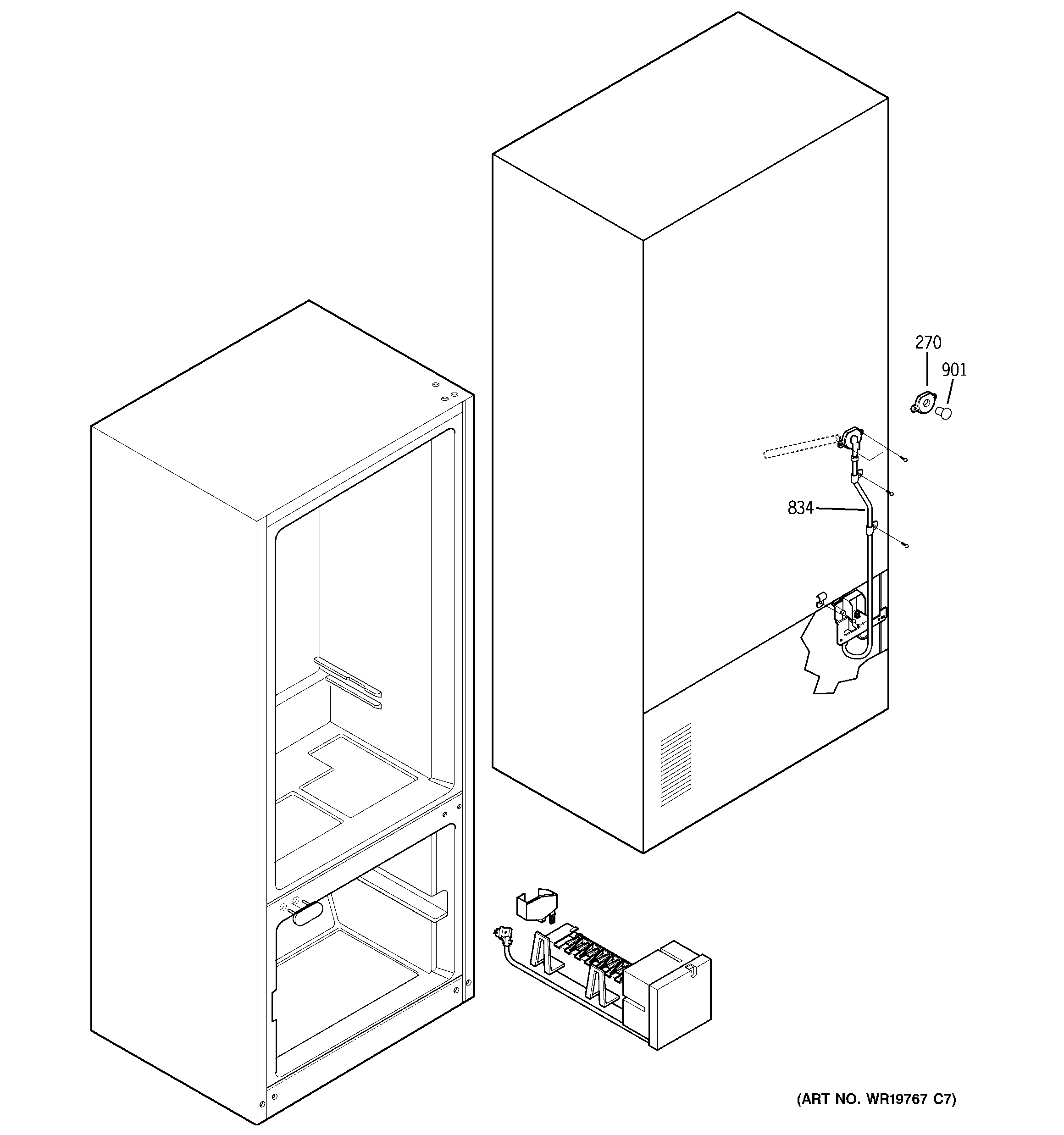 270
901
834
(ART NO. WR19767 C7)