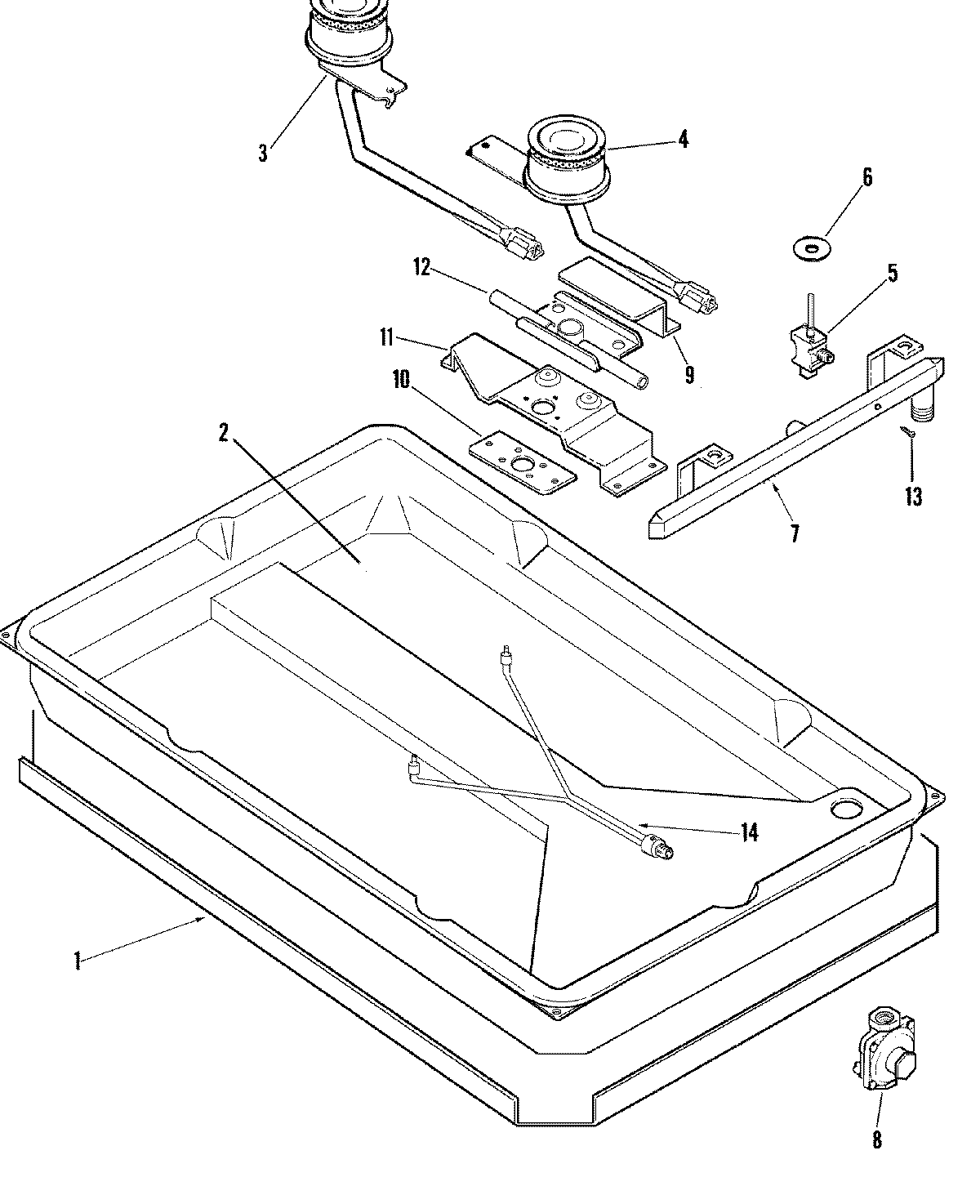 3
4
6
12
5
11
9
10
2
13
7
14
1
8