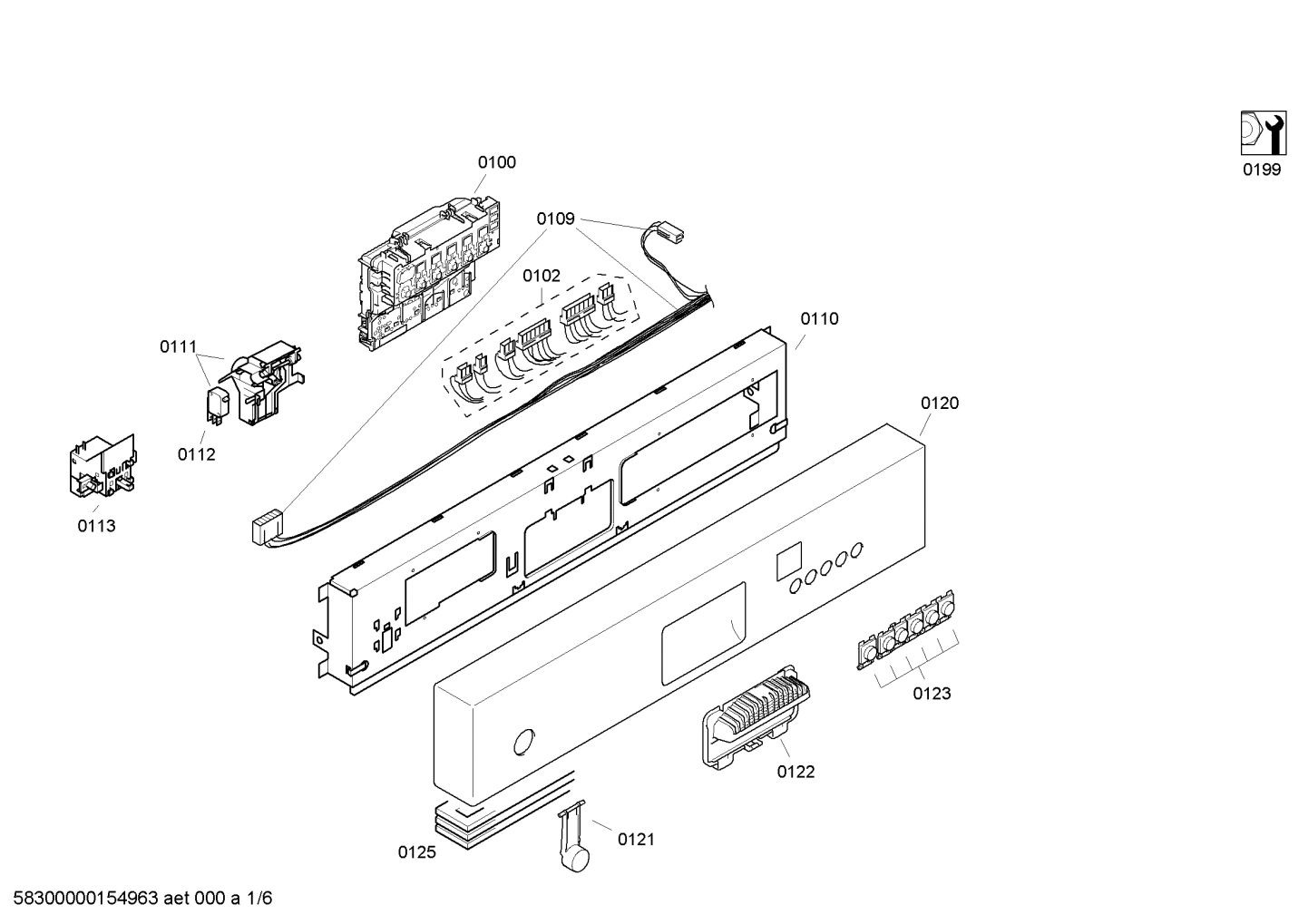 0199

0100

0109

0102

0110

0111

0112

0113

0120

0123

0122

0125

0121

58300000154963 aet 000 a 1/6