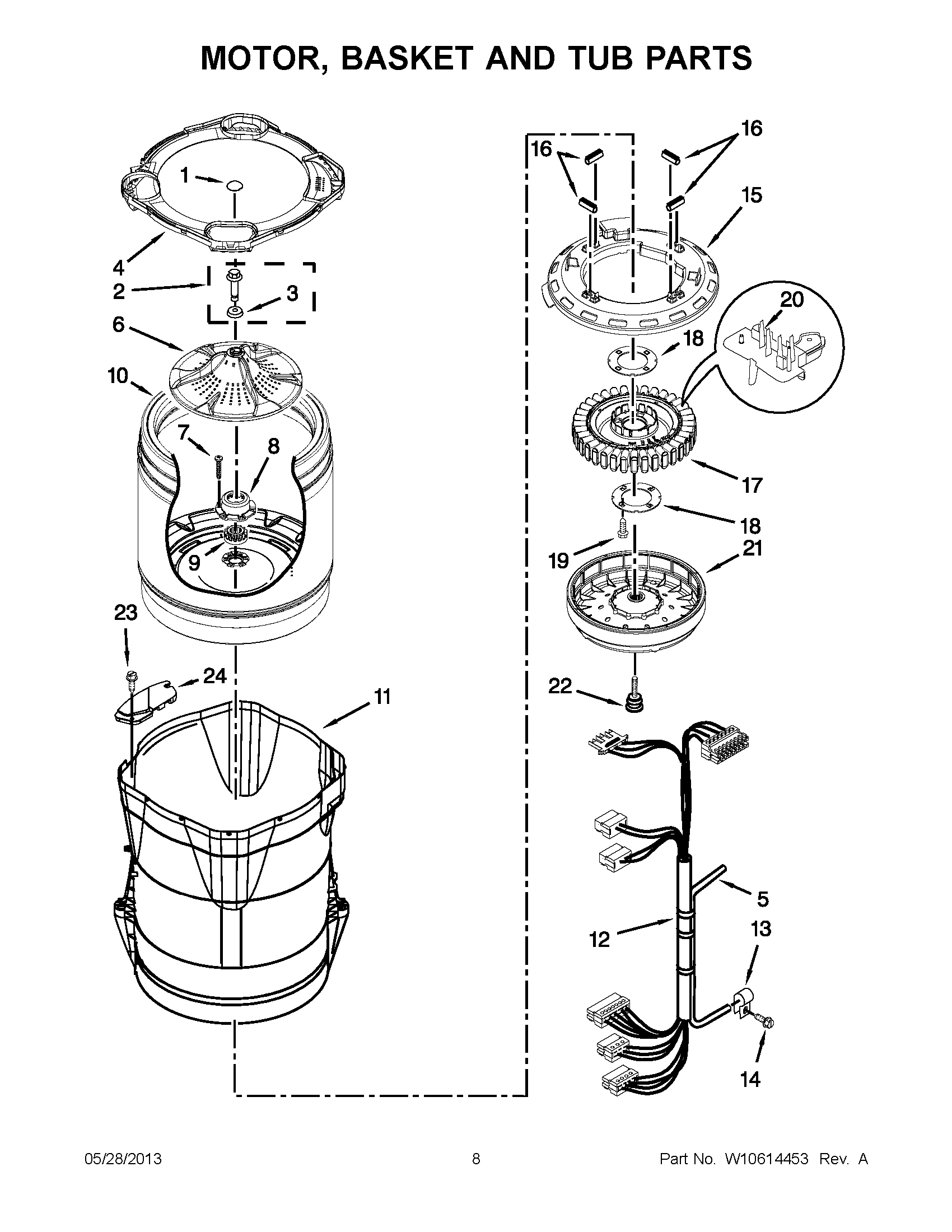 MOTOR, BASKET AND TUB PARTS

1
4
2
3
6
10
7
8
9
23
24
11

16
16
15
20
18
17
18
19
21
22
5
12
13
14

05/28/2013
8
Part No. W10614453 Rev. A