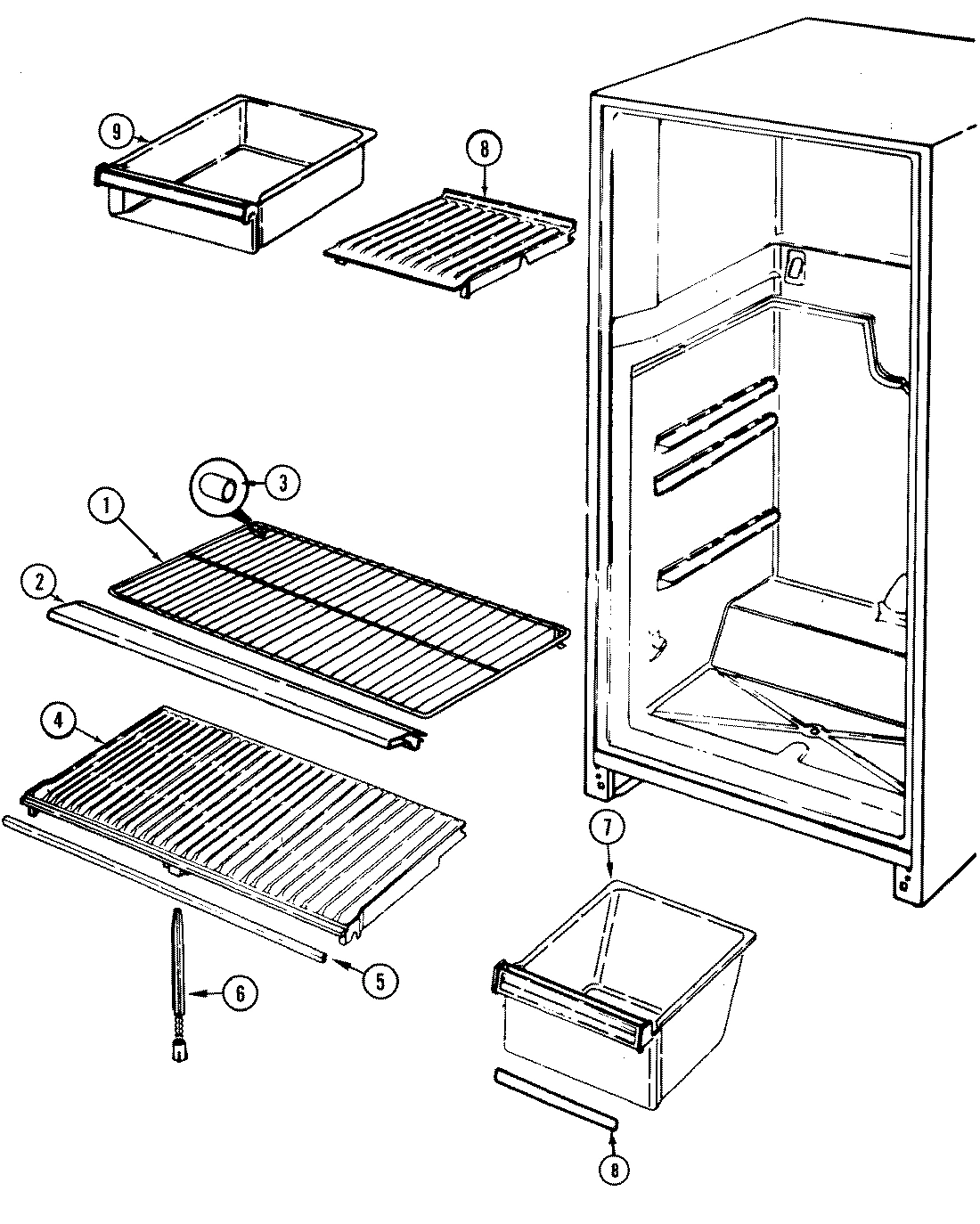 9
8
3
1
2
4
7
5
6
8