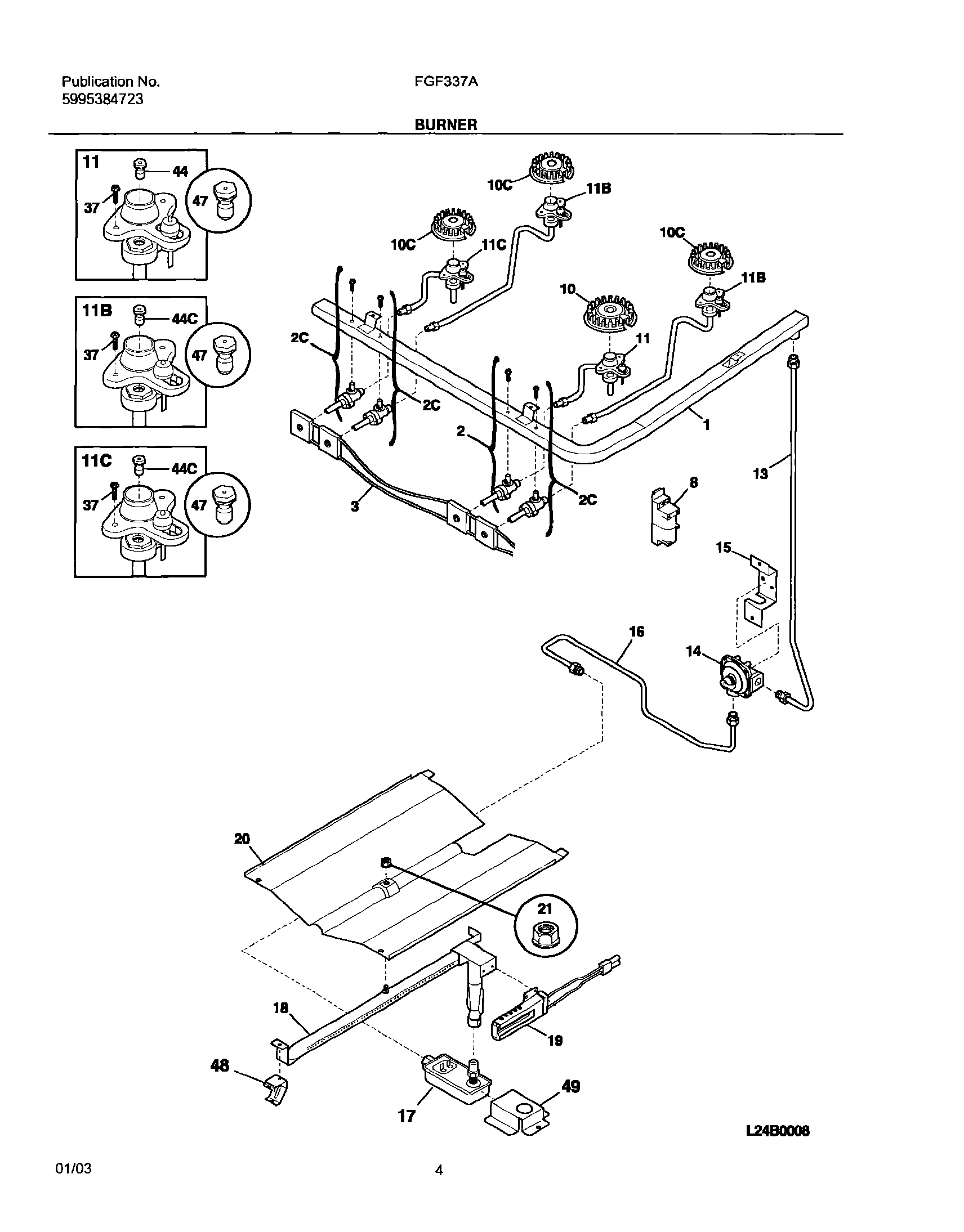 Publication No.
5995384723

FGF337A

BURNER

11
44
37
47

11B
44C
37
47

11C
44C
37
47

10C
11B
10C
11C
10C
11B
10
11
2C
2C
2
1
2C
3
8
13
15
16
14
20
21
18
19
48
17
49

L24B0008

01/03

4