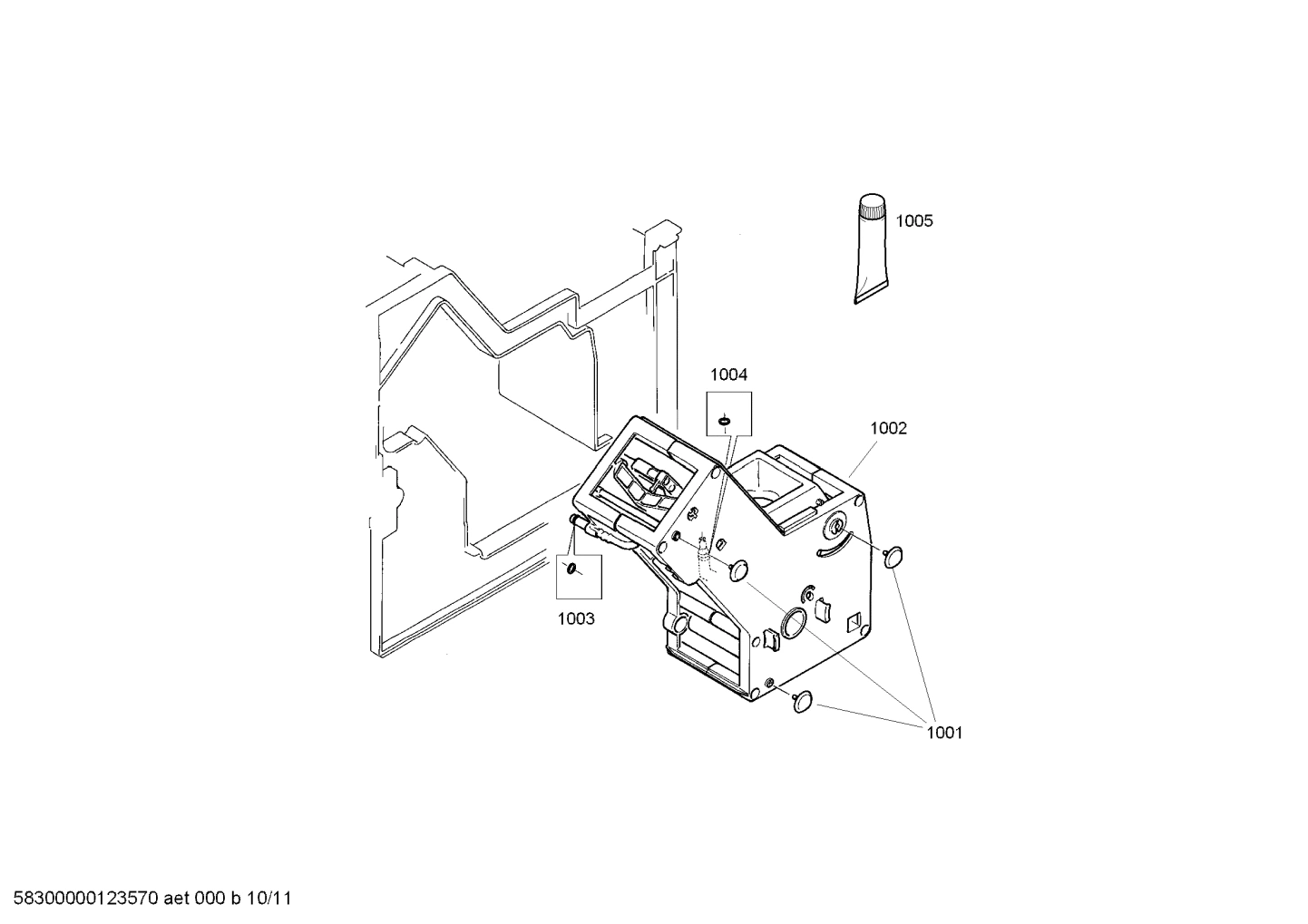 1005

1004

1002

1003

1001

58300000123570 aet 000 b 10/11