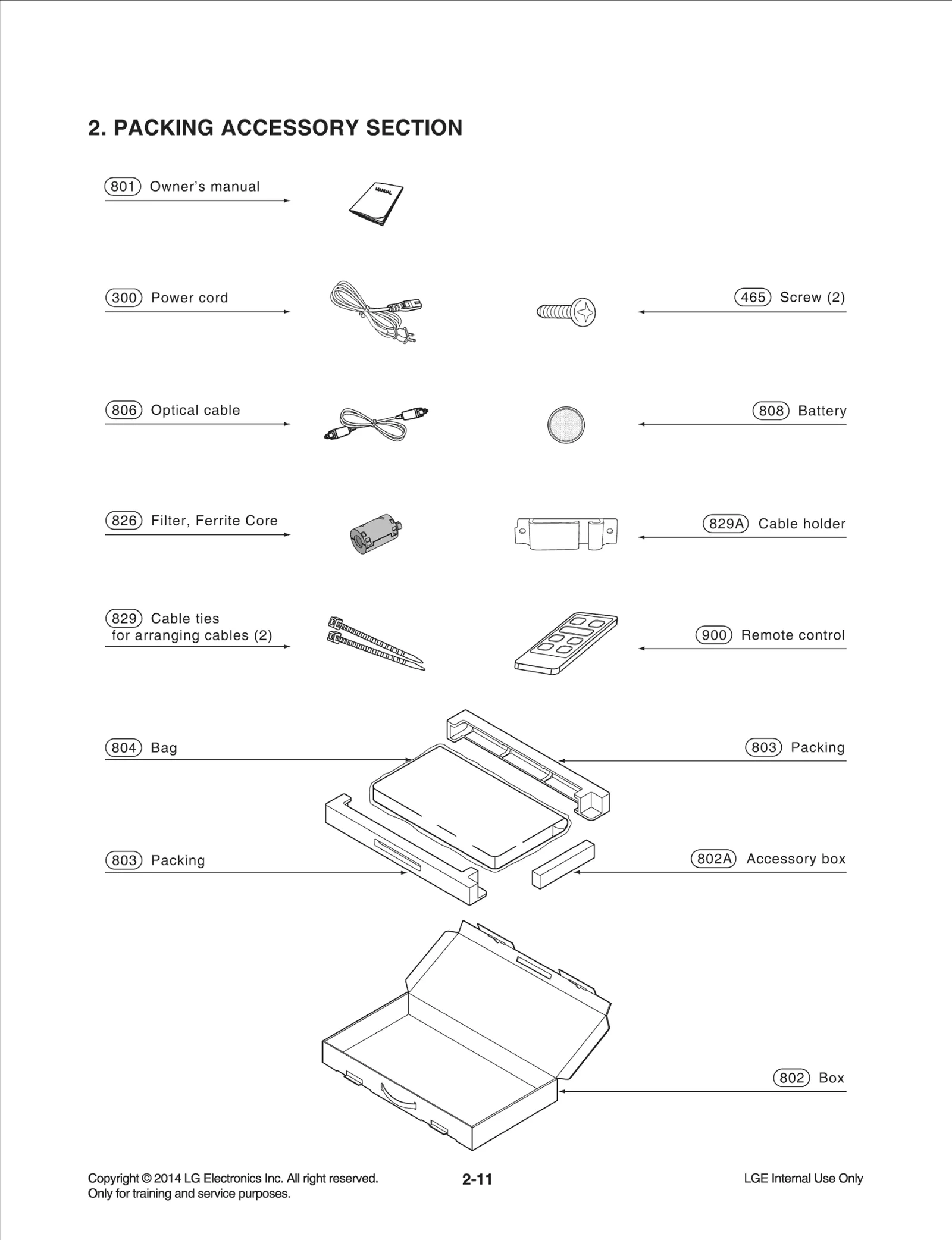 2. PACKING ACCESSORY SECTION

801 Owner's manual

MANUAL

300 Power cord

465 Screw (2)

806 Optical cable

808 Battery

826 Filter, Ferrite Core

829A Cable holder

829 Cable ties for arranging cables (2)

900 Remote control

804 Bag

803 Packing

803 Packing

802A Accessory box

802 Box

Copyright © 2014 LG Electronics Inc. All right reserved.
Only for training and service purposes.

2-11

LGE Internal Use Only