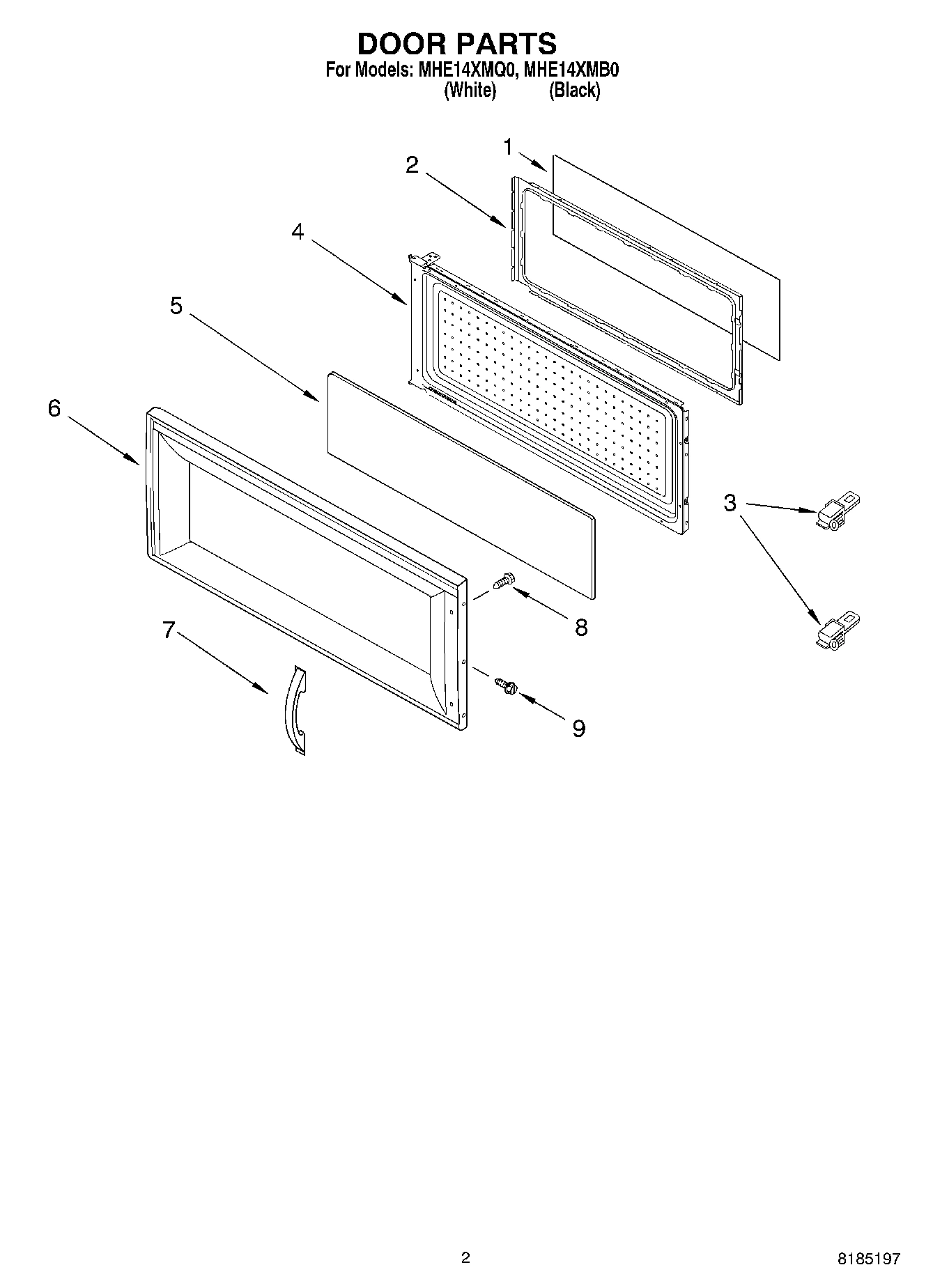 DOOR PARTS
For Models: MHE14XMQ0, MHE14XMB0
(White) (Black)

1
2
4
5
6
3
8
7
9

2

8185197