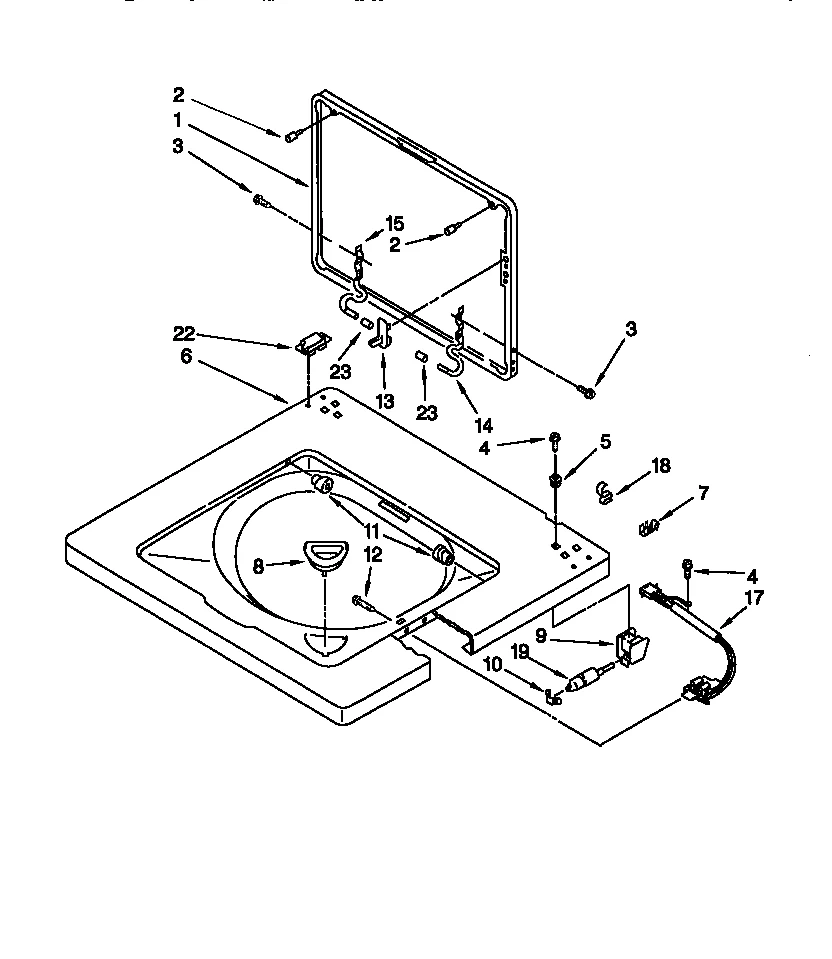 2
1
3
15
2
22
6
23
13
23
14
3
4
5
18
7
11
8
12
4
17
9
19
10