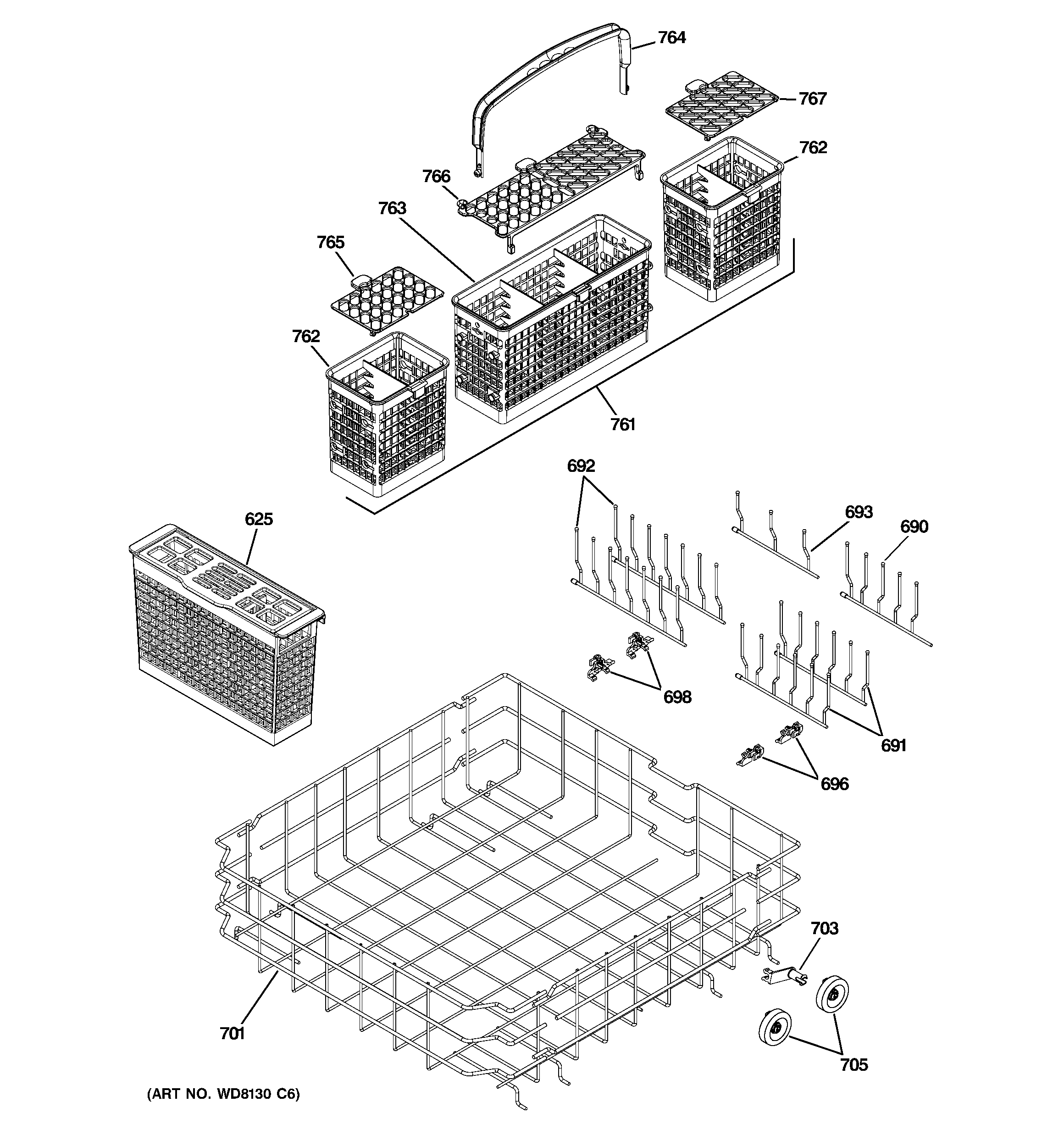 764

767

762

766

763

765

762

761

692

693

690

625

698

691

696

703

701

705

(ART NO. WD8130 C6)