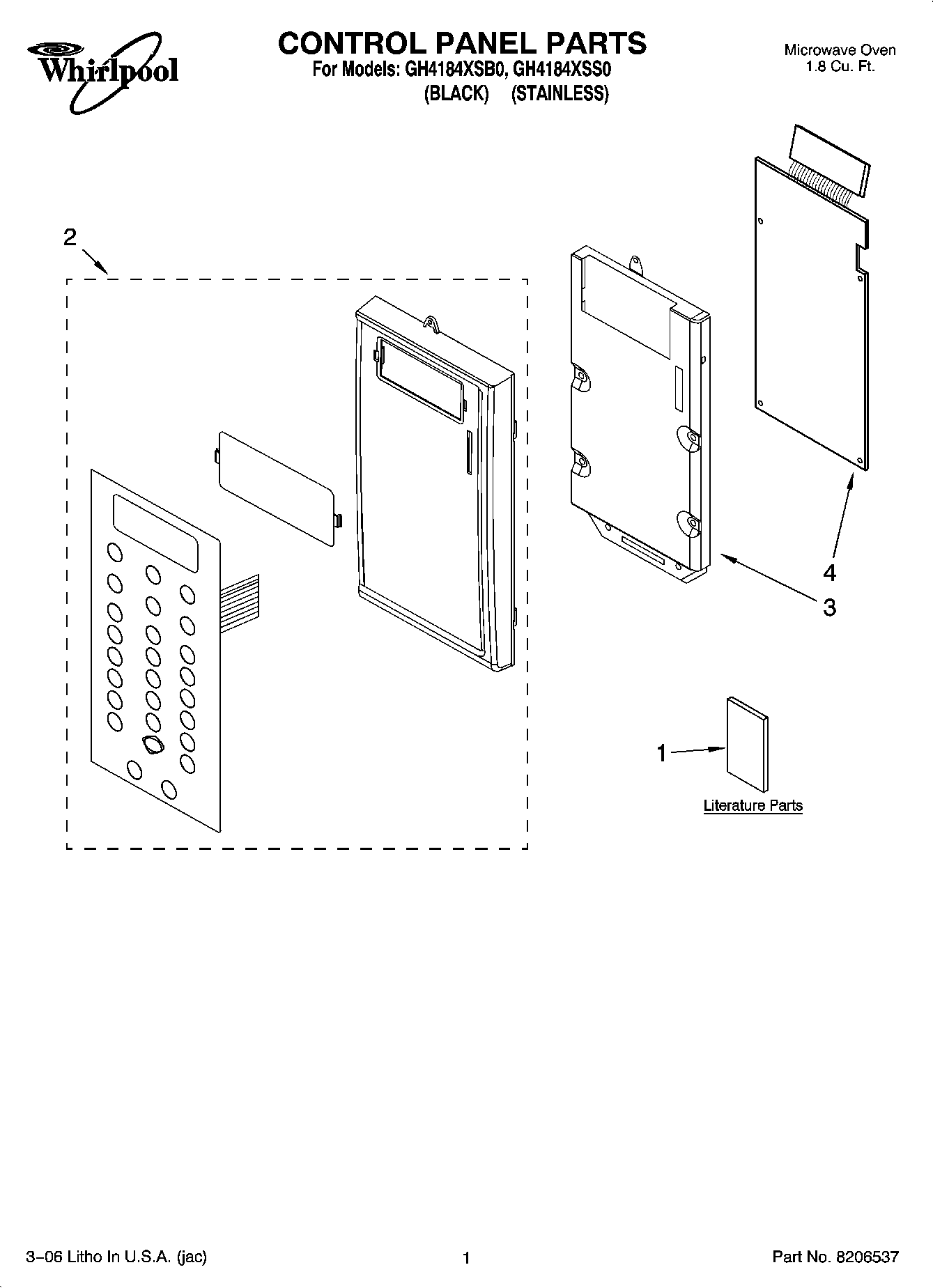 Whirlpool

CONTROL PANEL PARTS
For Models: GH4184XSB0, GH4184XSS0
(BLACK) (STAINLESS)

Microwave Oven
1.8 Cu. Ft.

2

4

3

1

Literature Parts

3–06 Litho In U.S.A. (jac)

1

Part No. 8206537