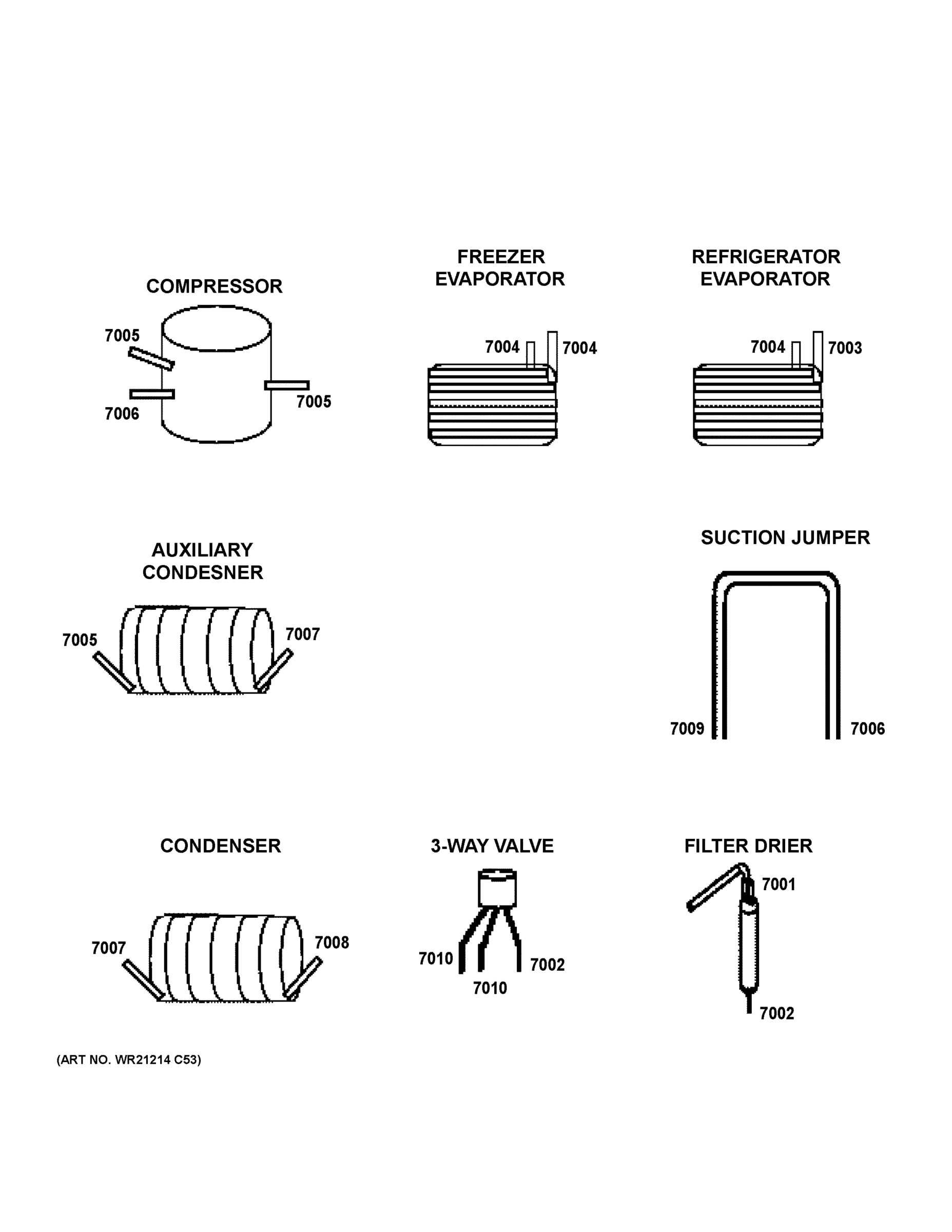 COMPRESSOR

7005

7006

7005

FREEZER EVAPORATOR

7004

7004

REFRIGERATOR EVAPORATOR

7004

7003

AUXILIARY CONDESNER

7005

7007

SUCTION JUMPER

7009

7006

CONDENSER

7007

7008

3-WAY VALVE

7010

7010

7002

FILTER DRIER

7001

7002

(ART NO. WR21214 C53)