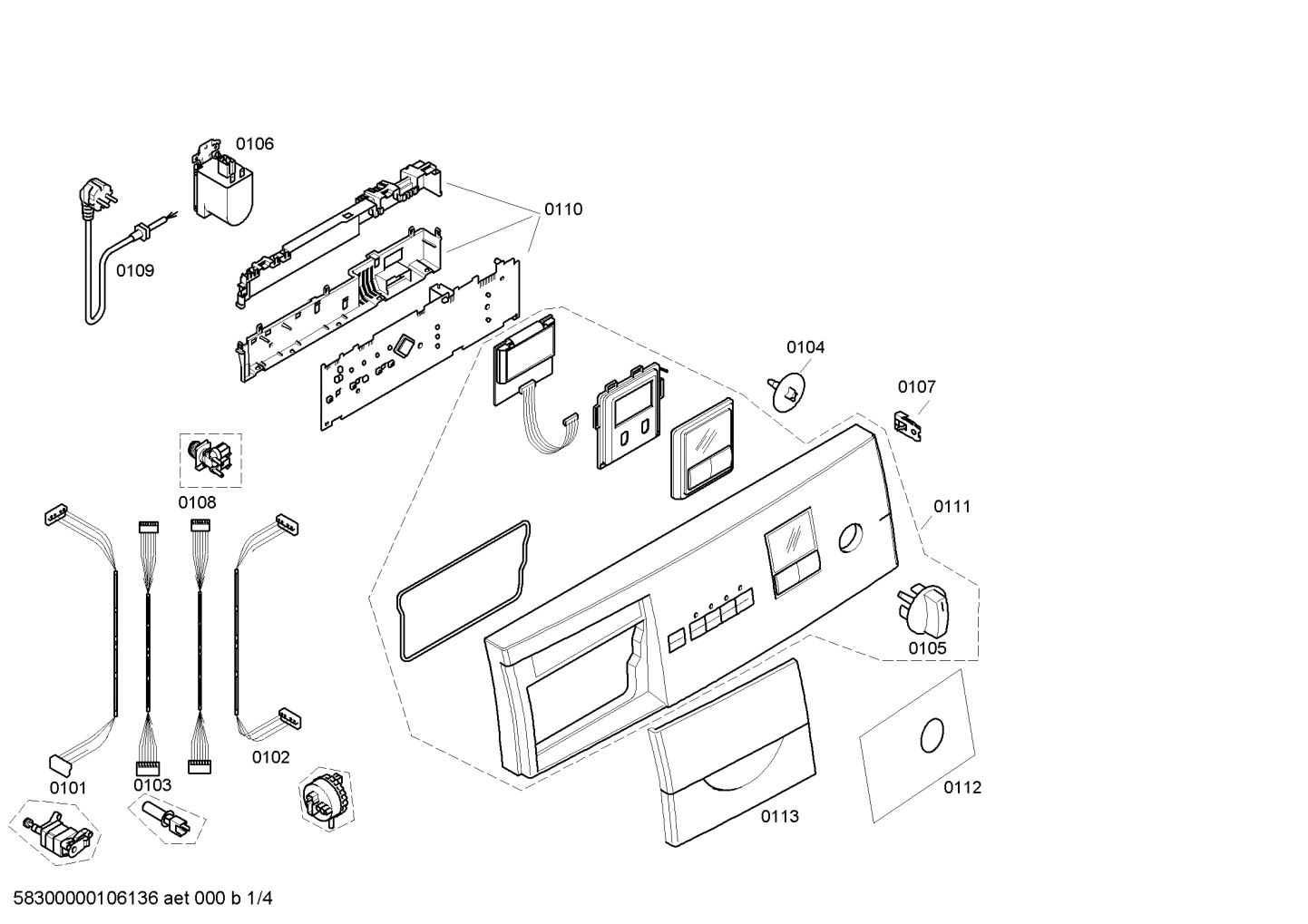 0106
0110
0109
0104
0107
0108
0111
0105
0101
0103
0102
0113
0112
58300000106136 aet 000 b 1/4