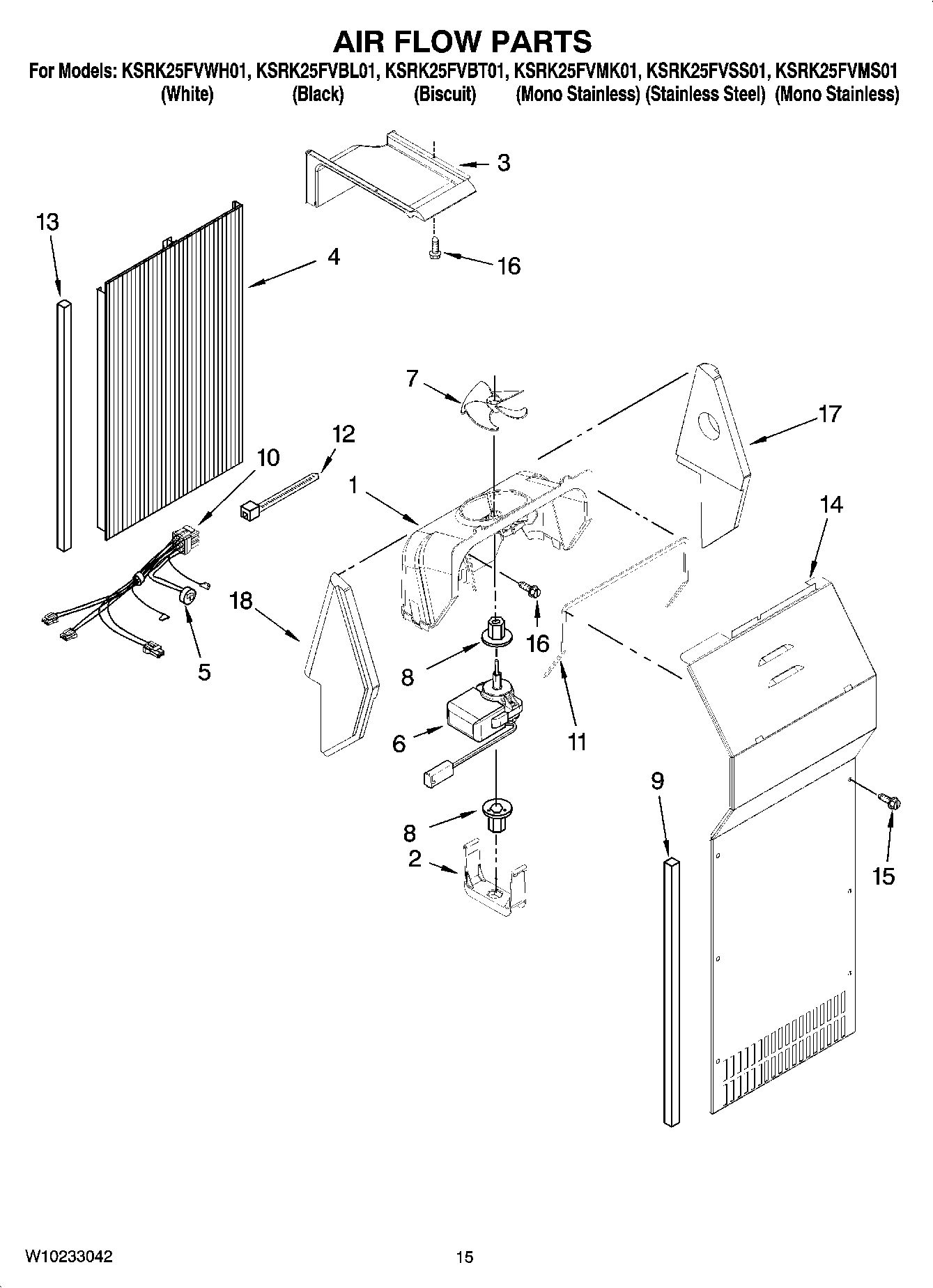 AIR FLOW PARTS

For Models: KSRK25FVWH01, KSRK25FVBL01, KSRK25FVBT01, KSRK25FVMK01, KSRK25FVSS01, KSRK25FVMS01
(White) (Black) (Biscuit) (Mono Stainless) (Stainless Steel) (Mono Stainless)

3
13
4
16
7
17
12
10
1
14
18
16
5
8
6
11
9
8
2
15

W10233042
15