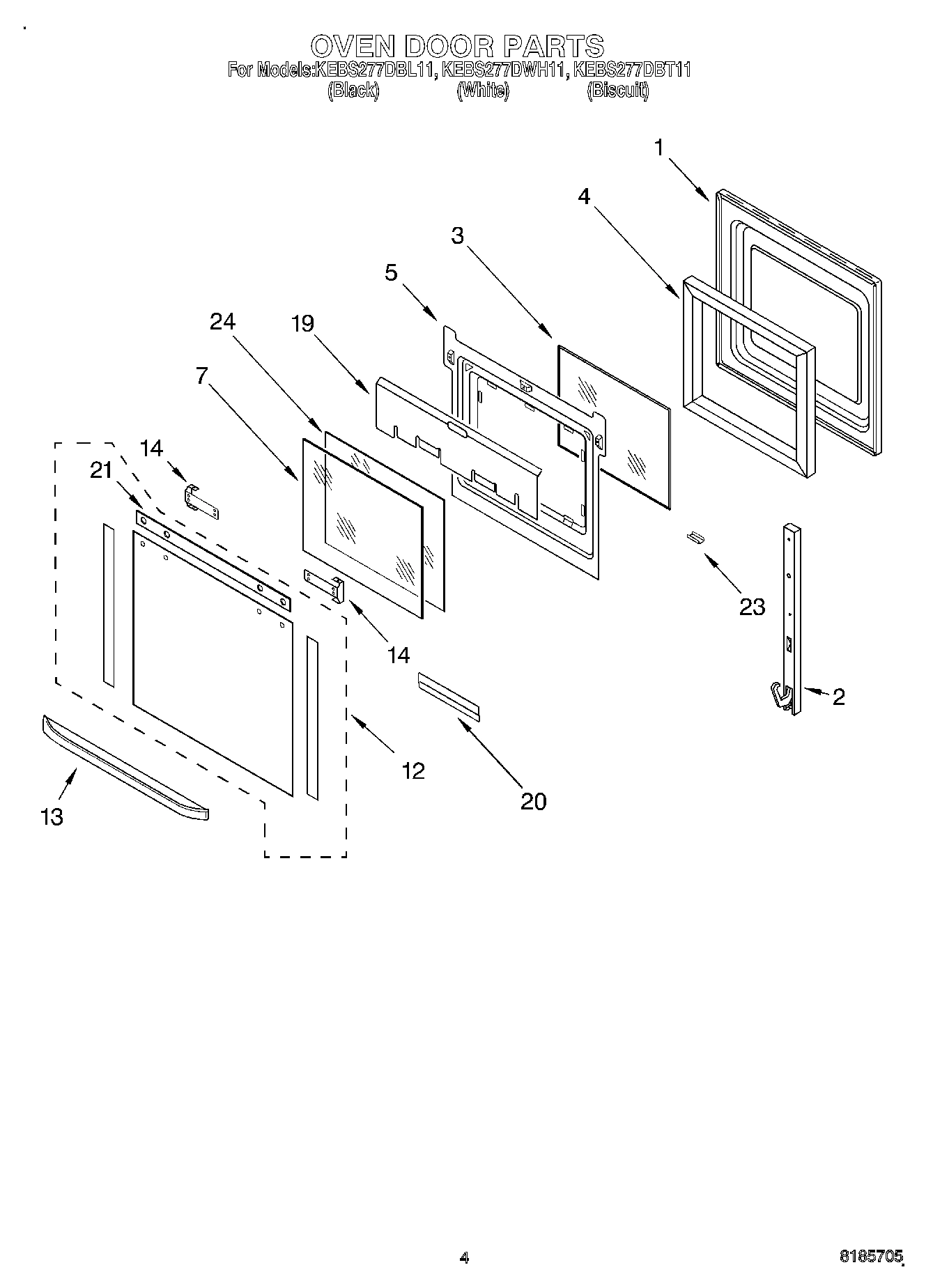 OVEN DOOR PARTS
For Models:KEBS277DBL11, KEBS277DWH11, KEBS277DBT11
(Black) (White) (Biscuit)

1
4
3
5
24
19
7
14
21
23
14
2
12
20
13

4

8185705