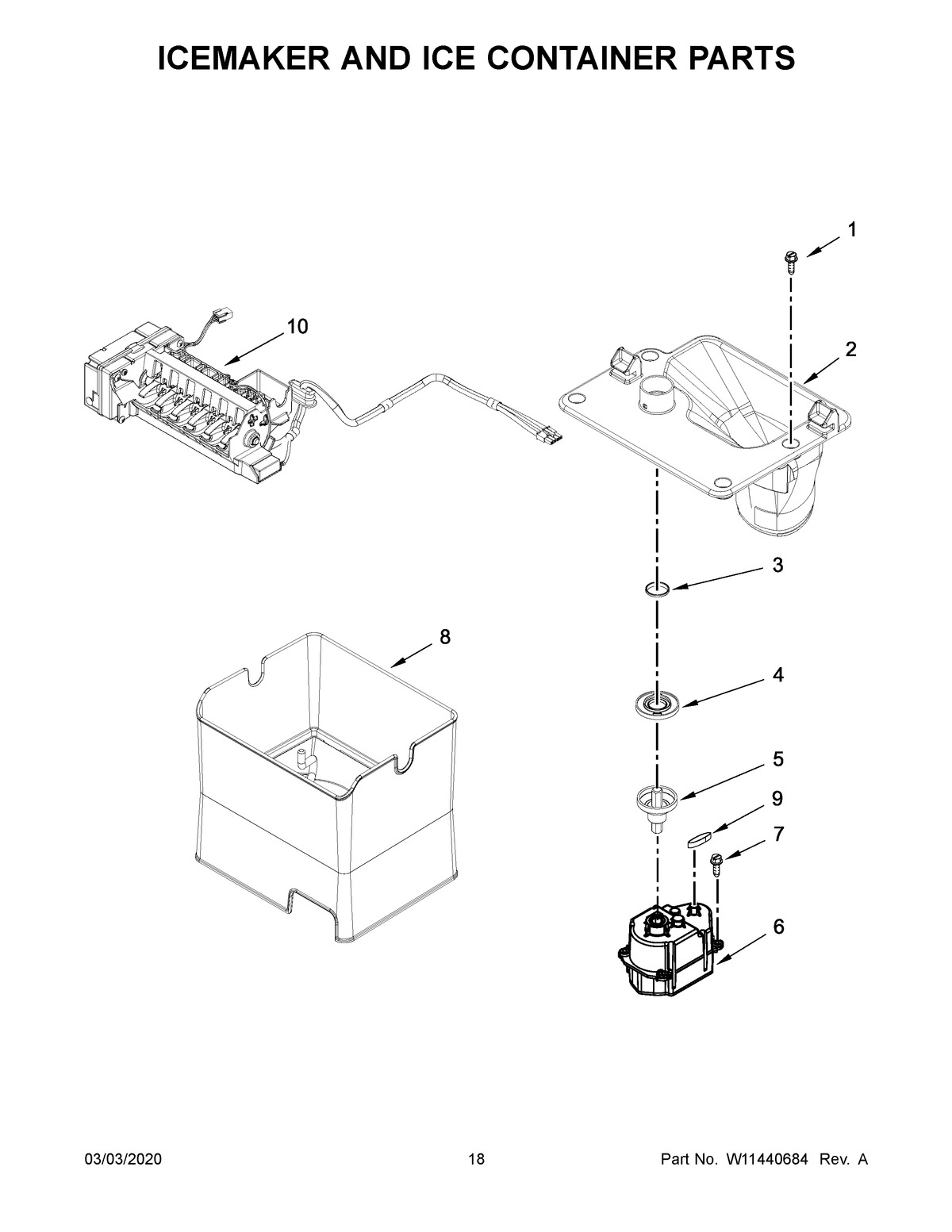 ICEMAKER AND ICE CONTAINER PARTS

1

10

2

3

8

4

5

9

7

6

03/03/2020

18

Part No. W11440684 Rev. A