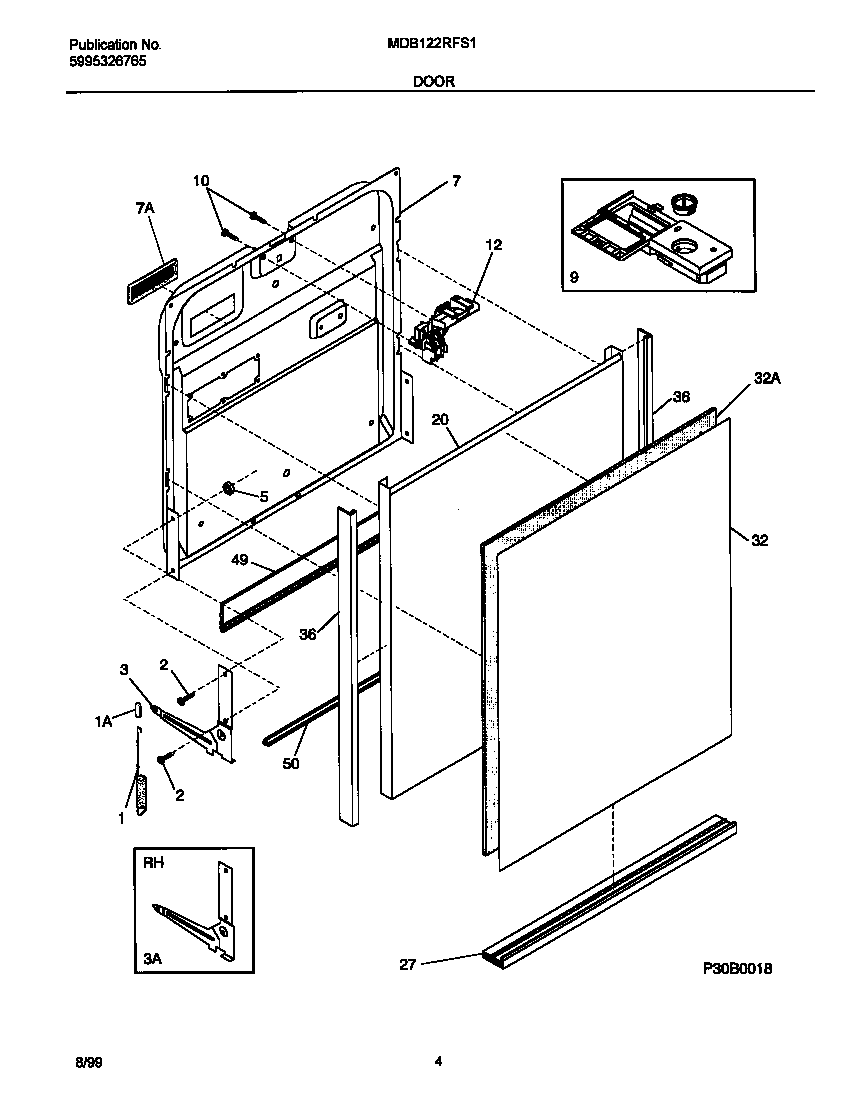 Publication No.
5995326765

MDB122RFS1

DOOR

10
7
7A
12
9
20
36
32A
5
32
49
36
3
2
1A
50
2
1
RH
3A
27
P30B0018

8/99

4