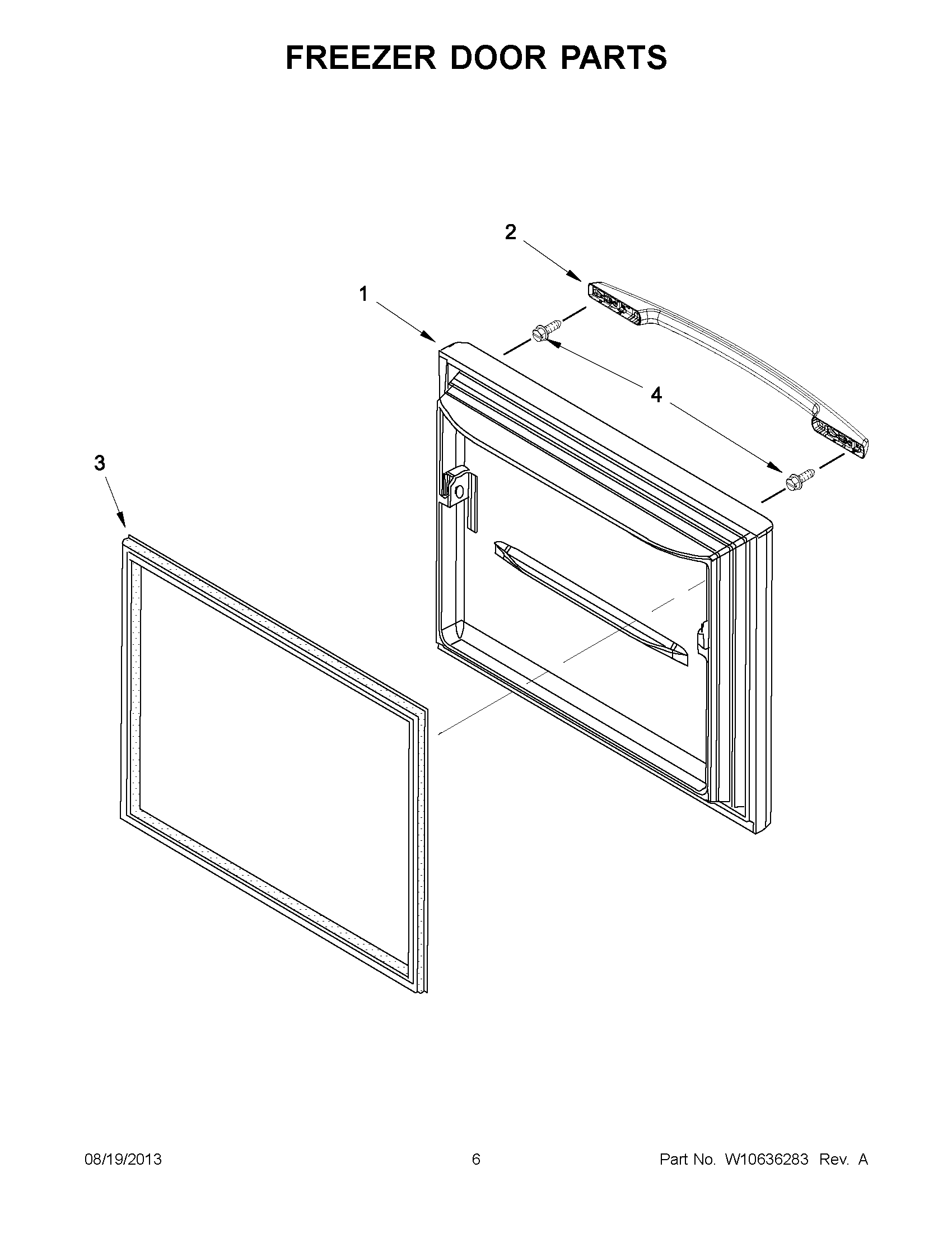 FREEZER DOOR PARTS

2

1

4

3

08/19/2013

6

Part No. W10636283 Rev. A